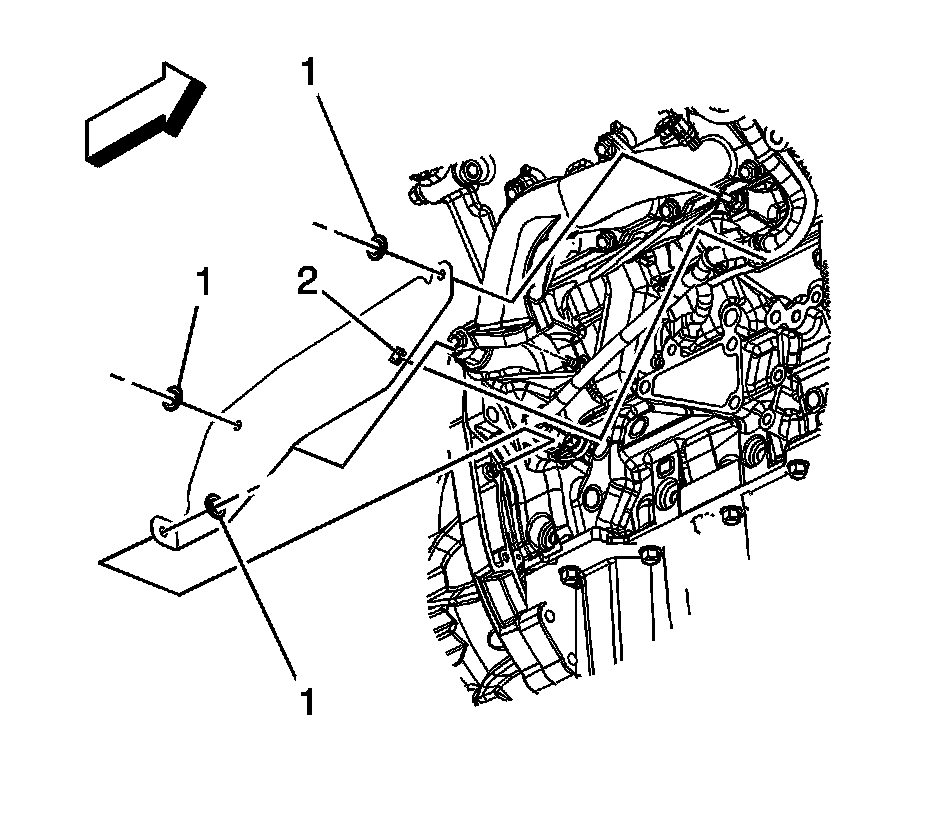 1
1
2
1