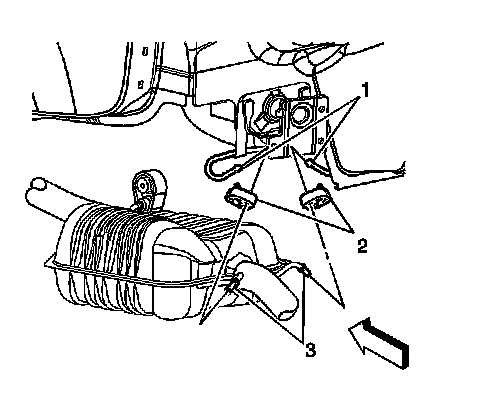 1
2
3