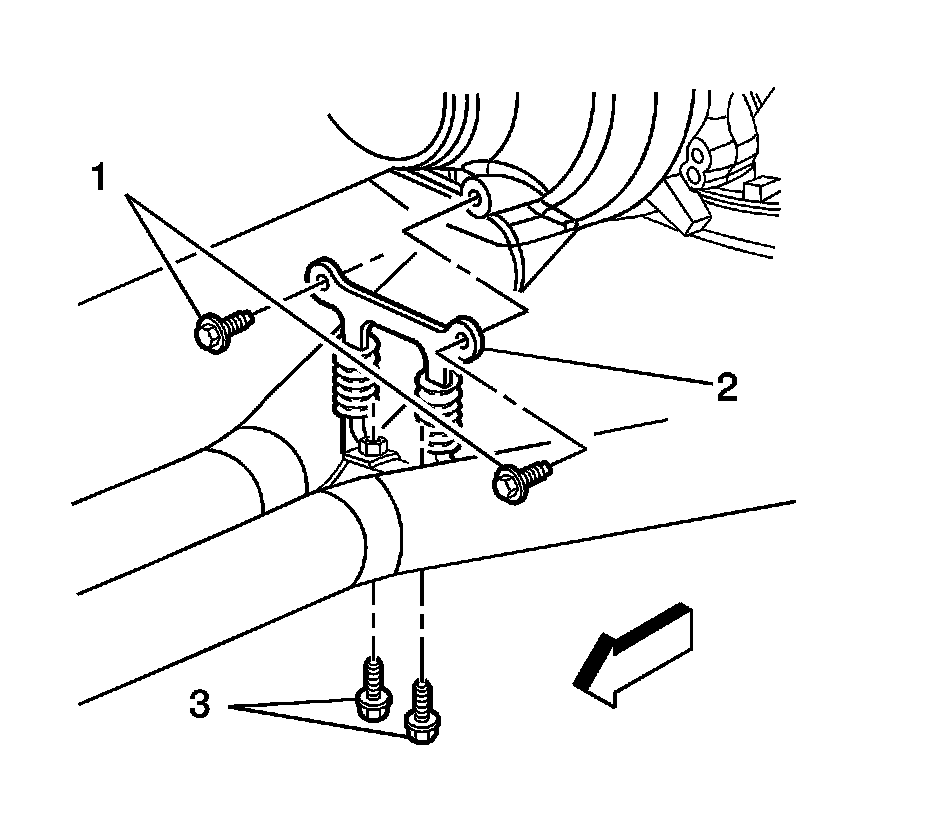 1
2
3