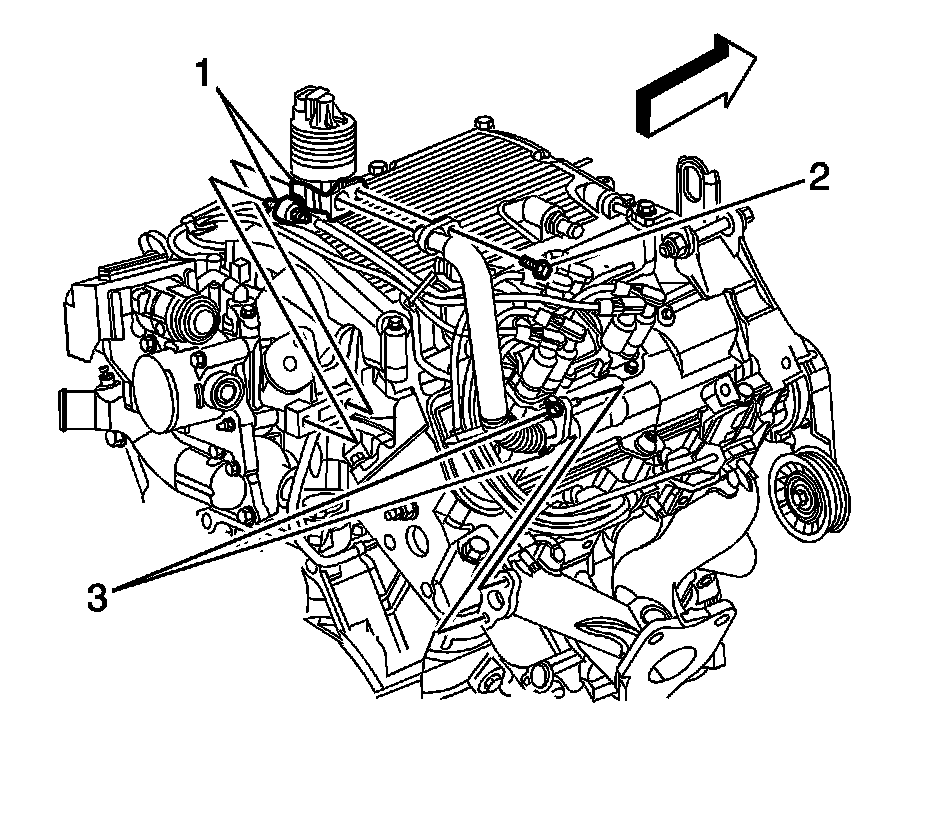 1
2
3