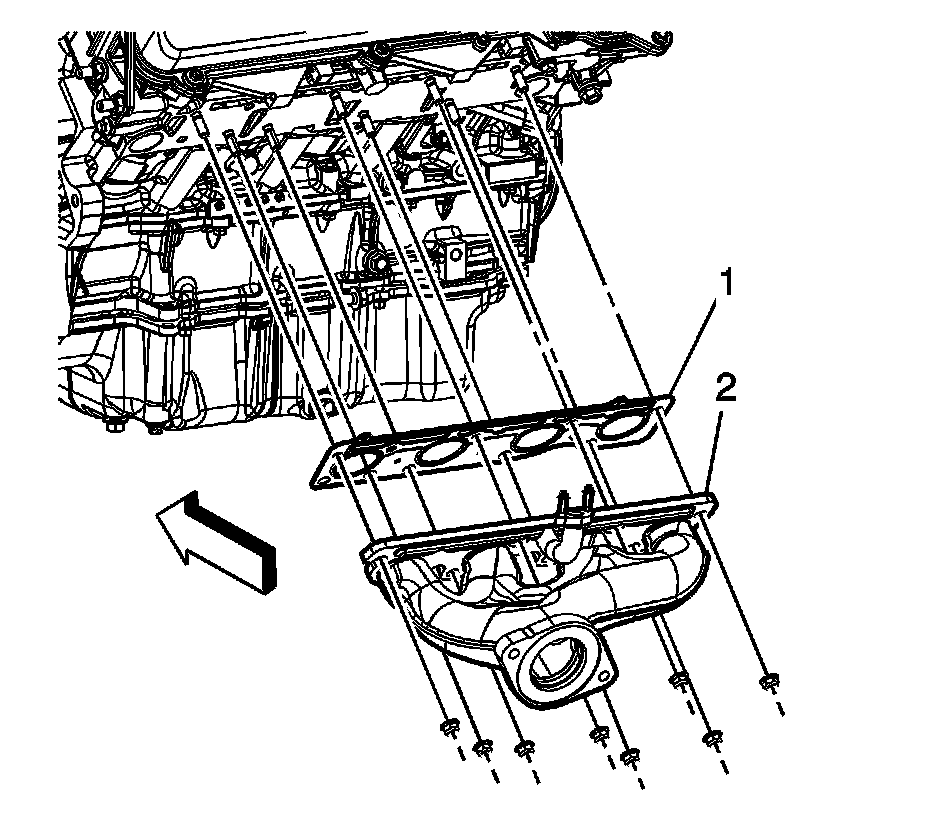 1
2