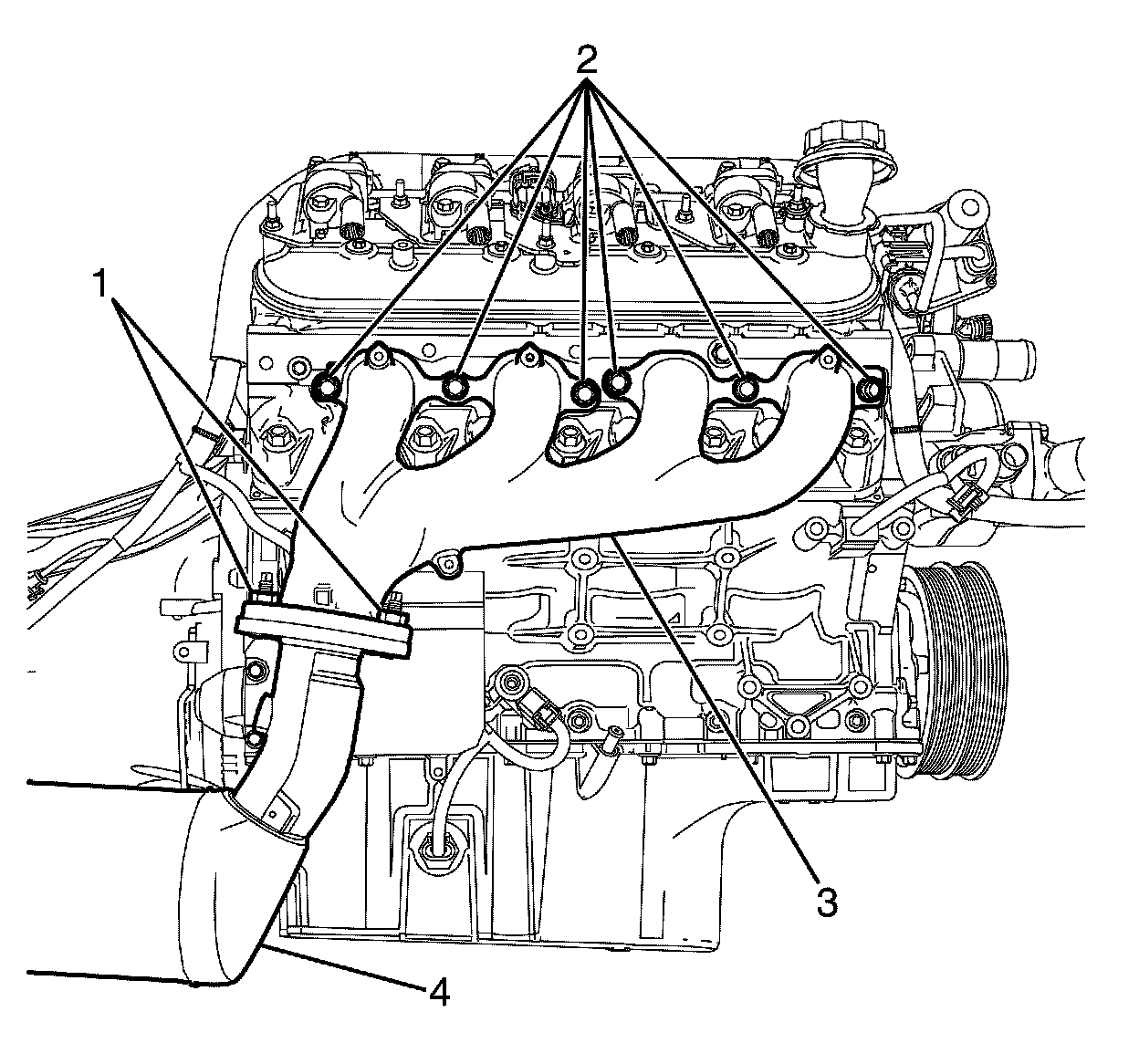 2
1
3
4