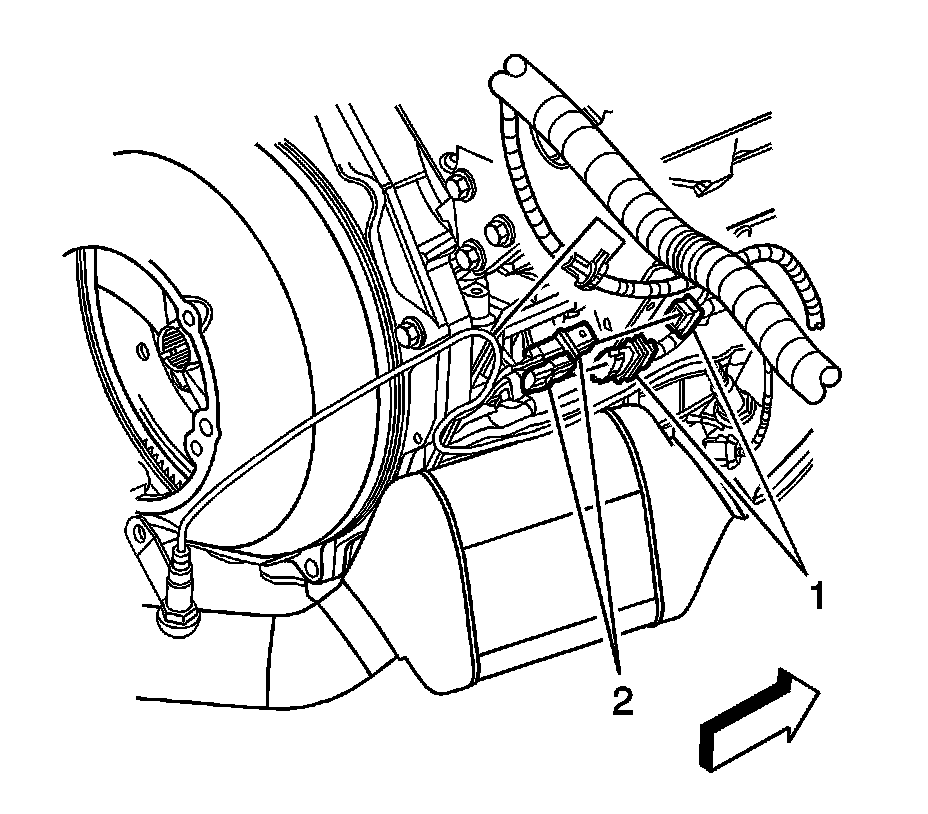 1
2