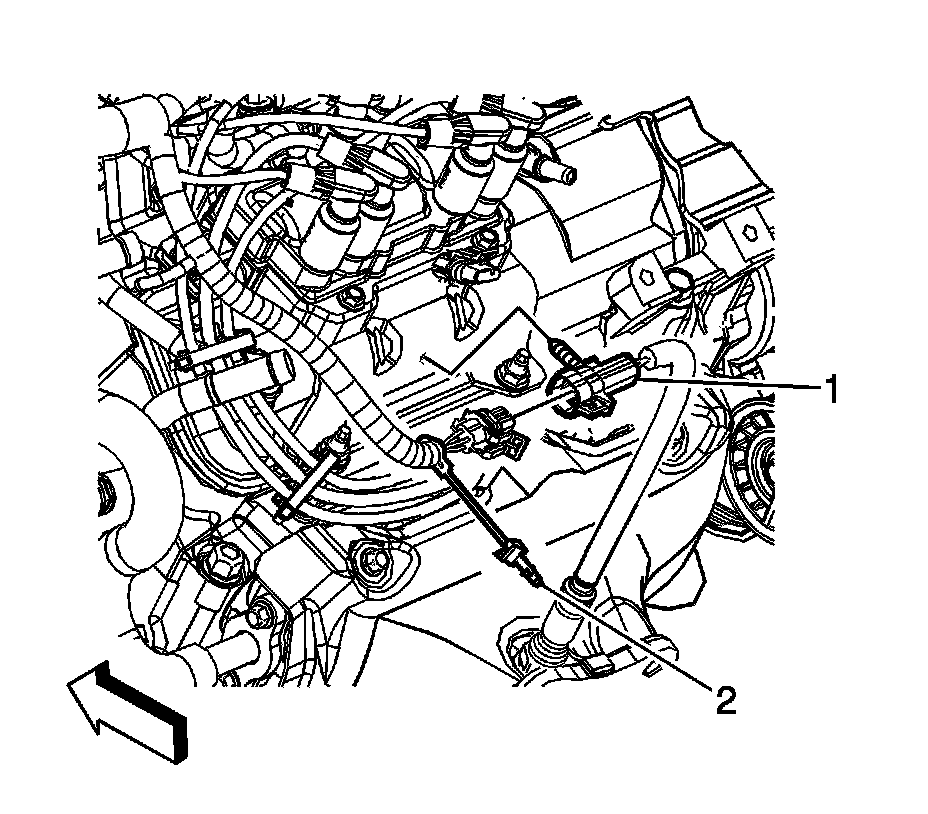 1
2