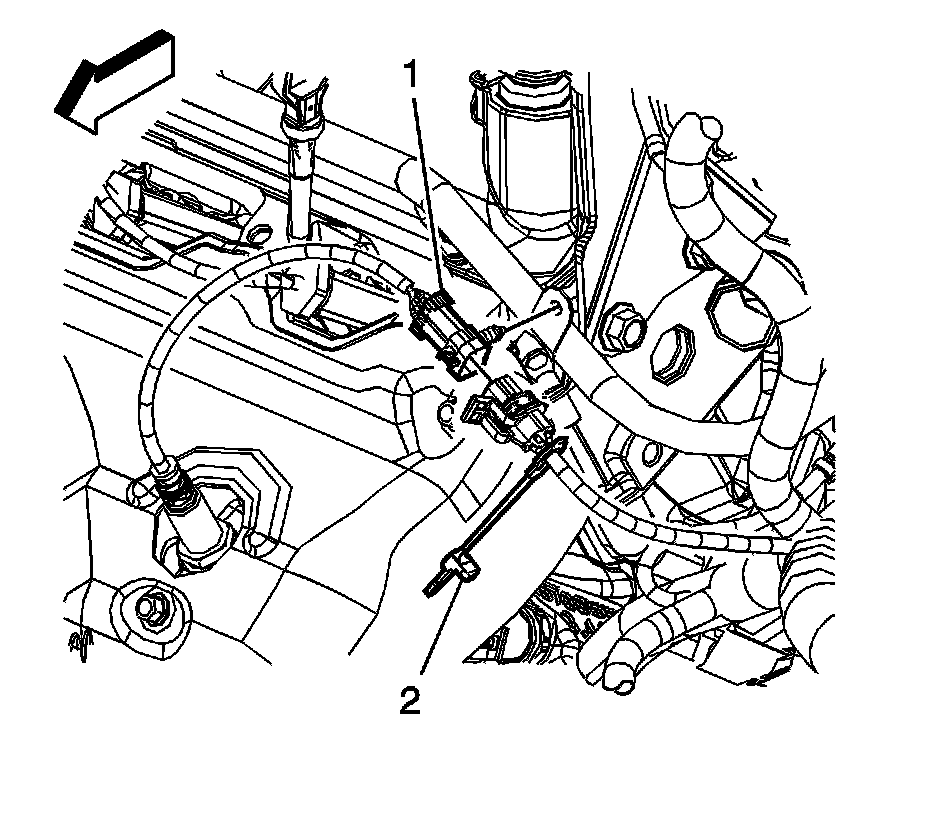 1

2