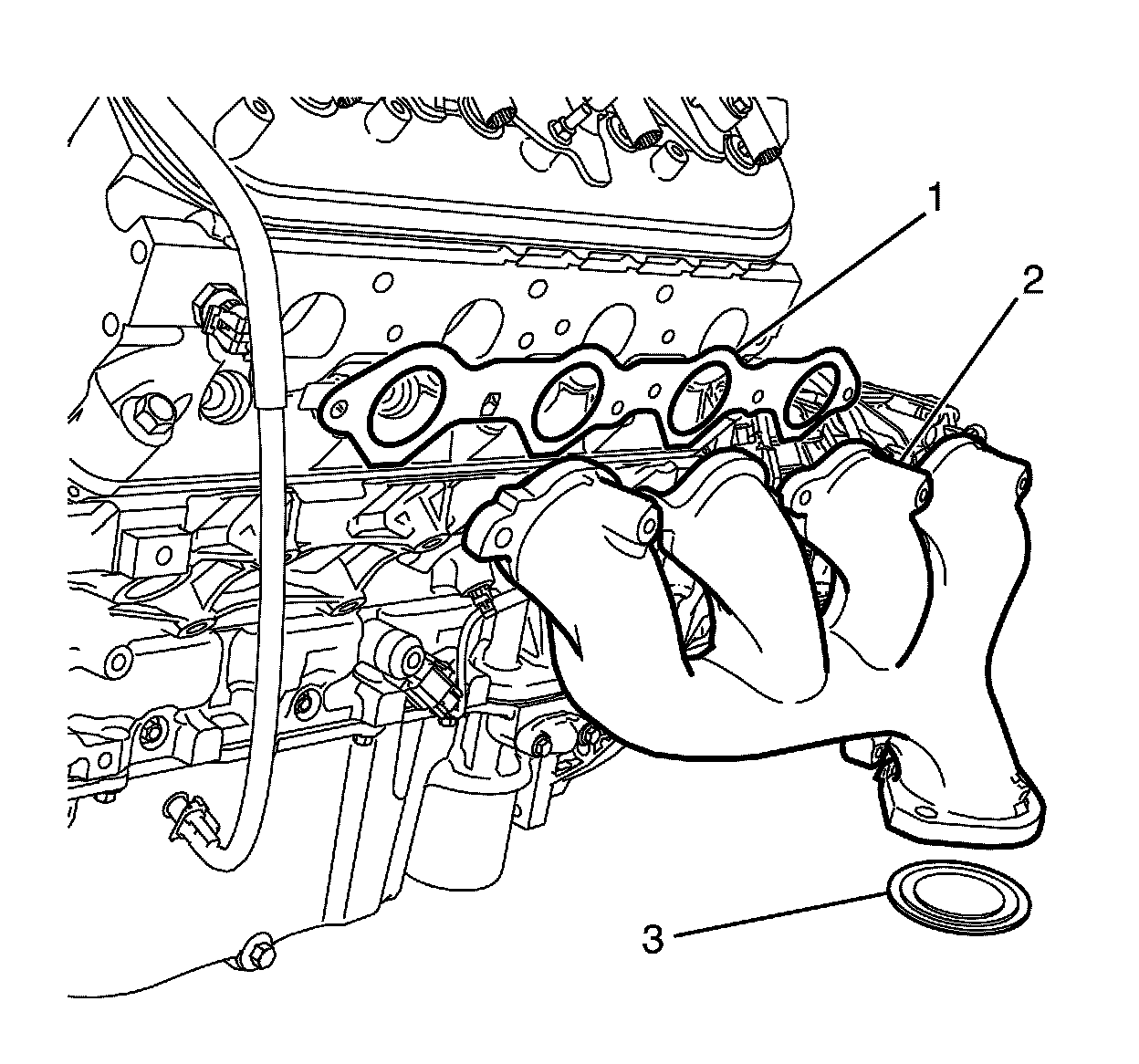 1
2
3