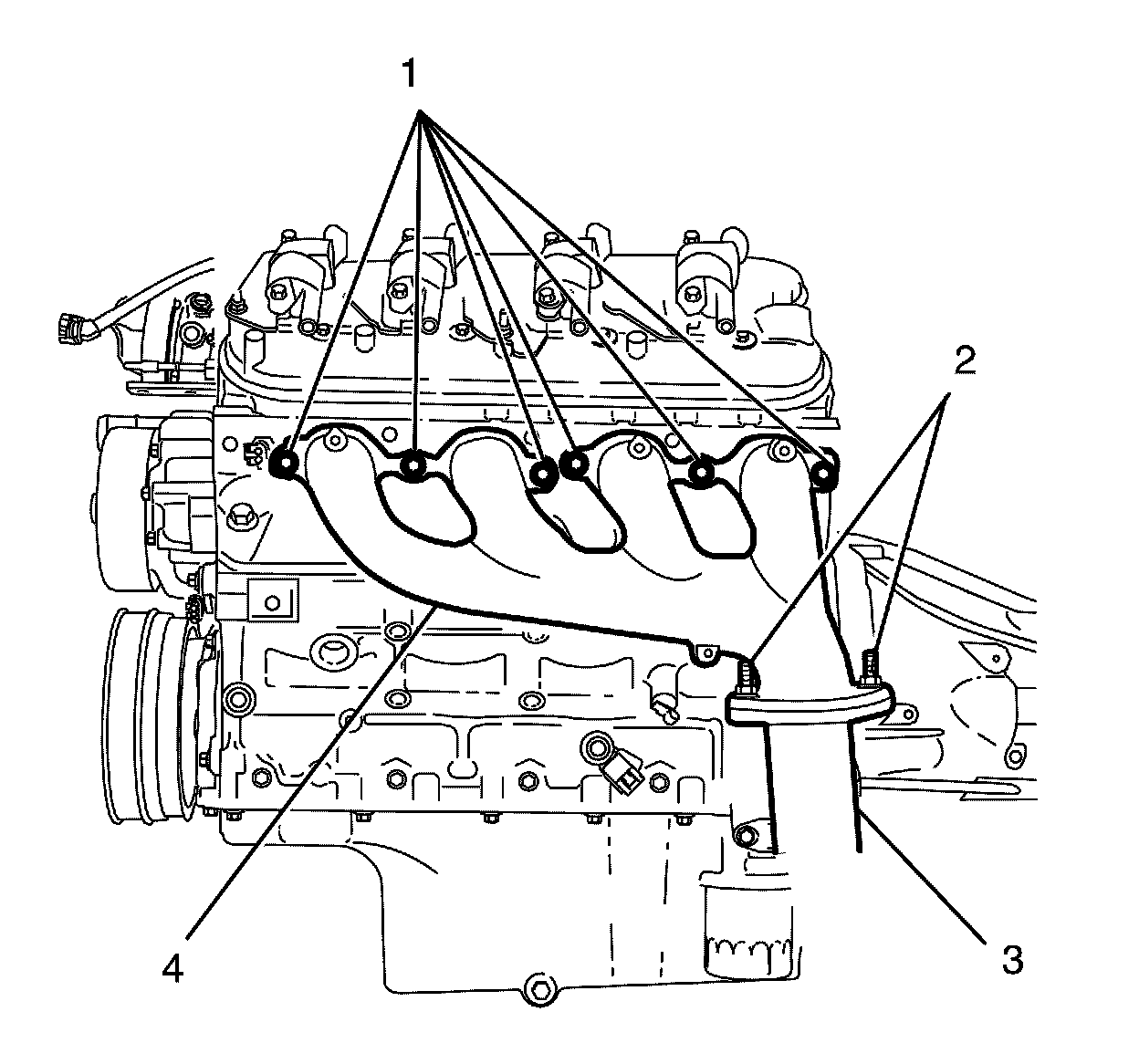 1
2
4
3