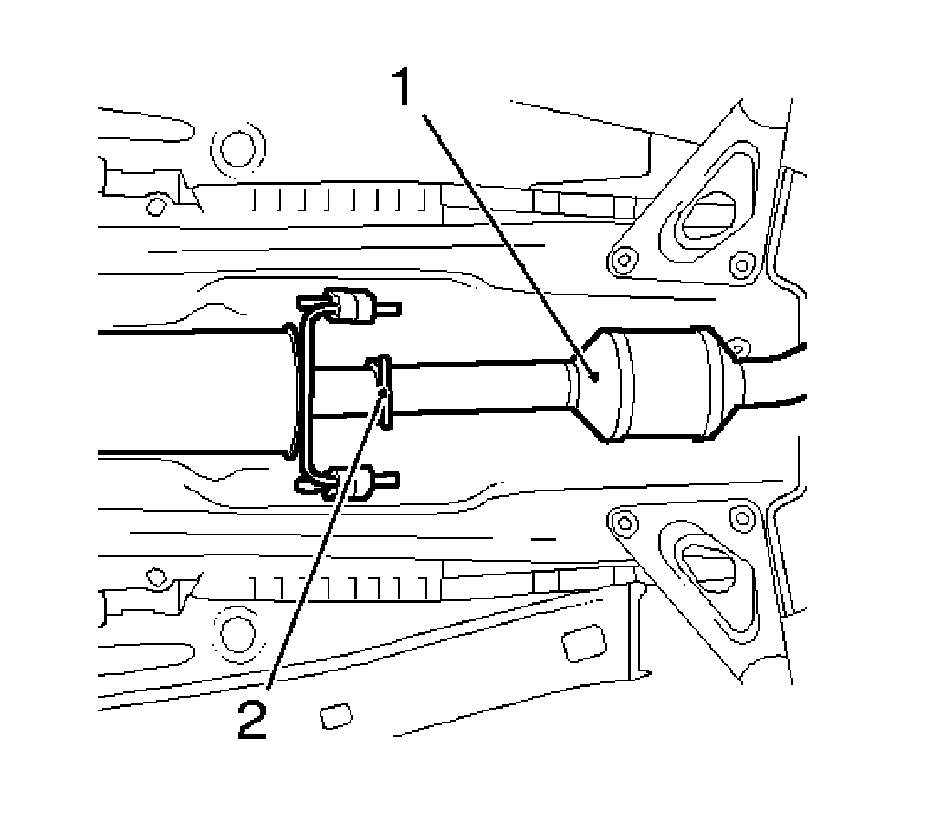 1
2