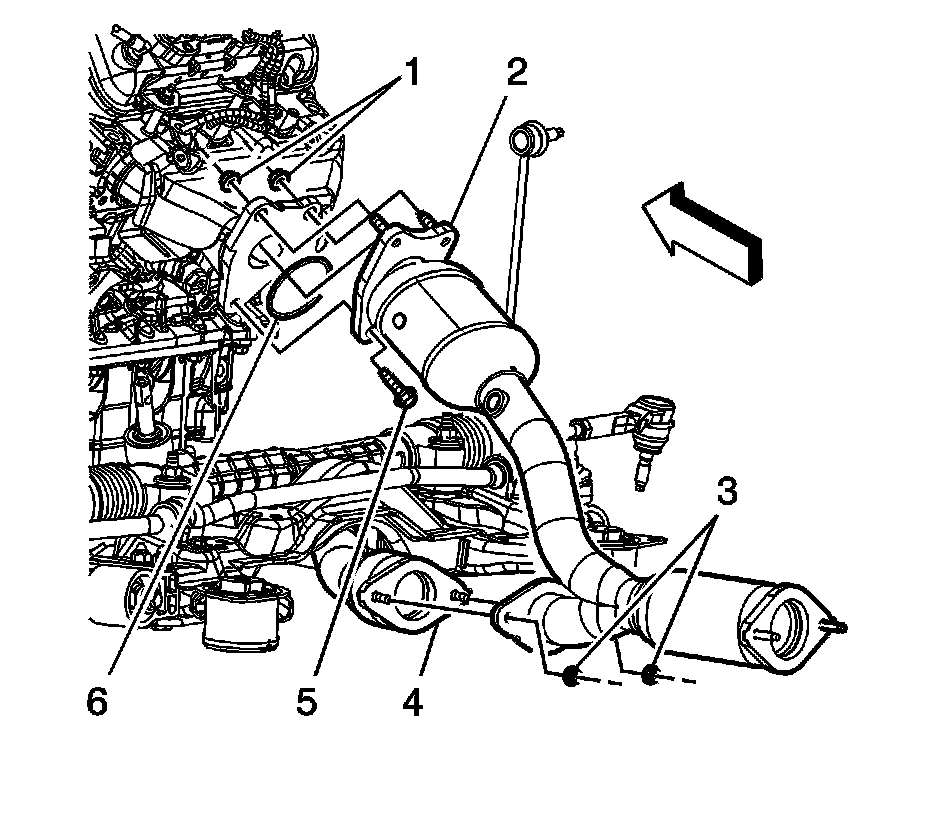 1
2
3
6
5
4