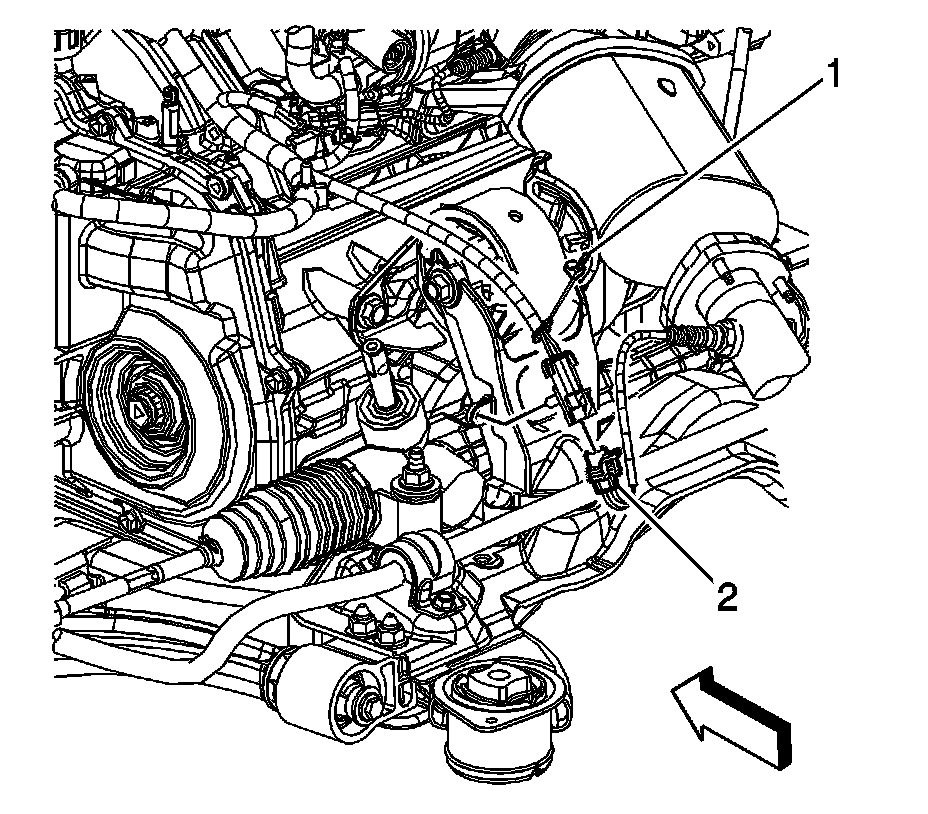 1

2