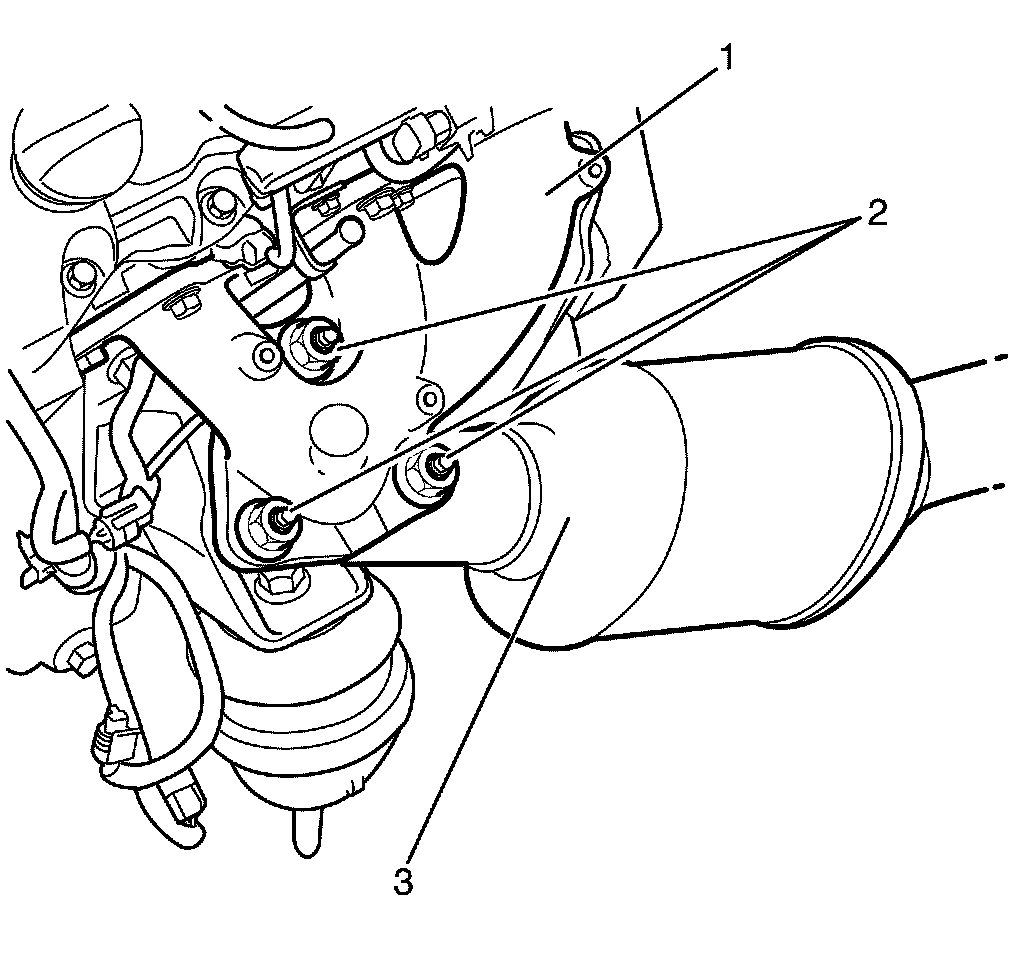 1
2
3