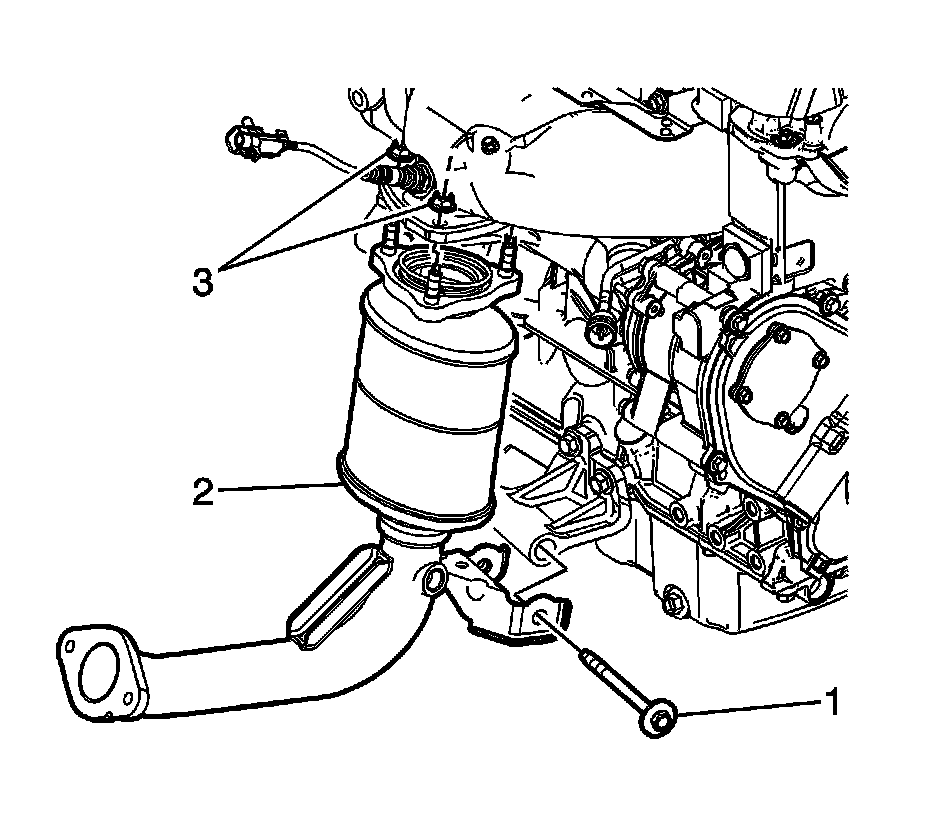 3
2
1