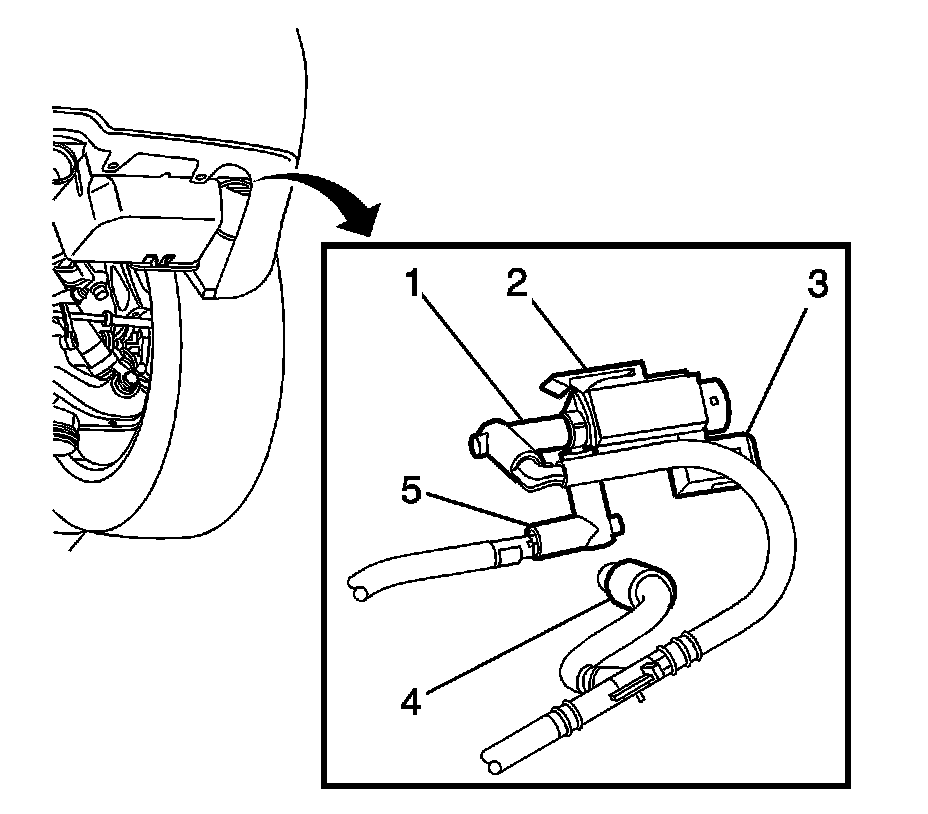 1
2
3
5
4