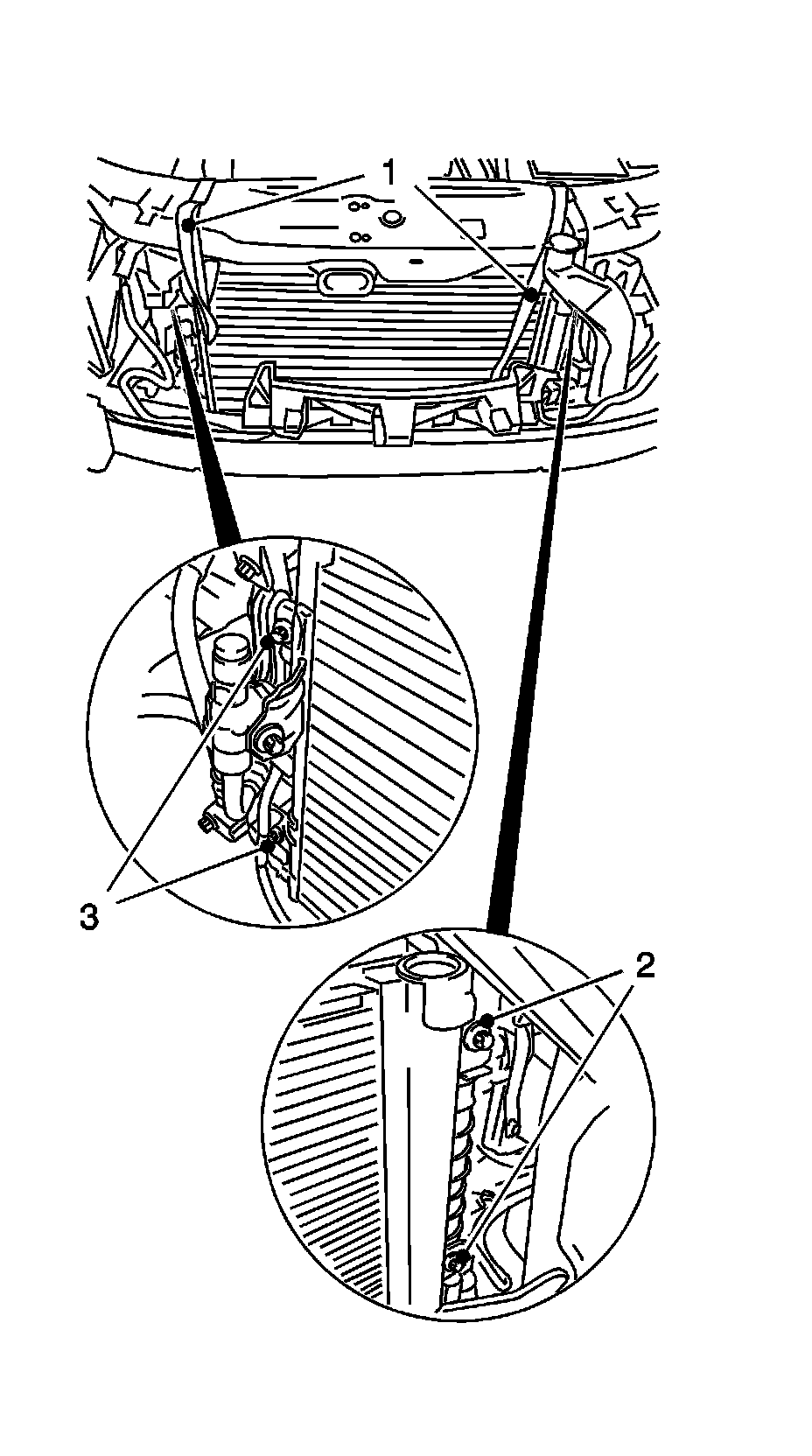 1
3
2