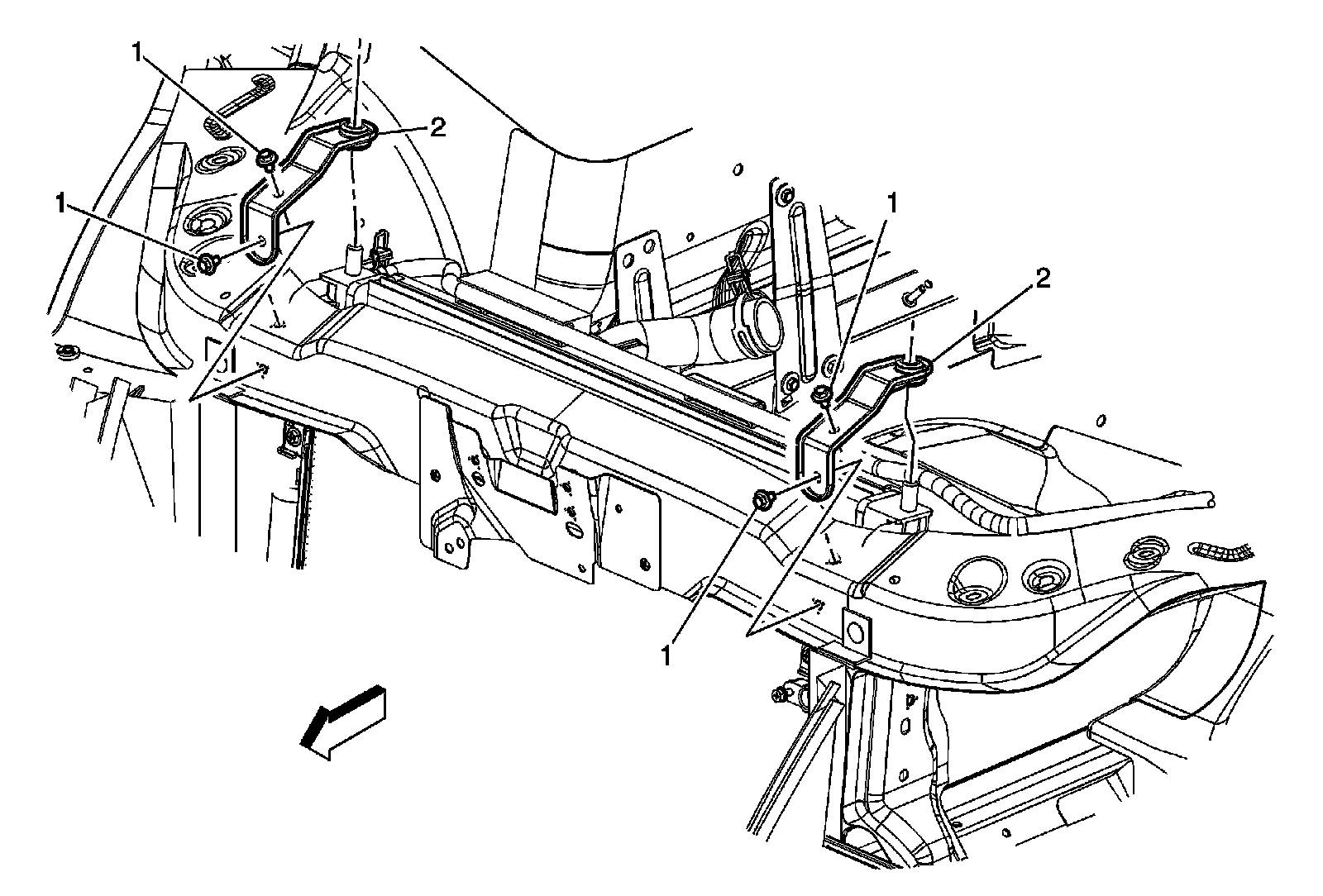 1
2
1
1
2
1