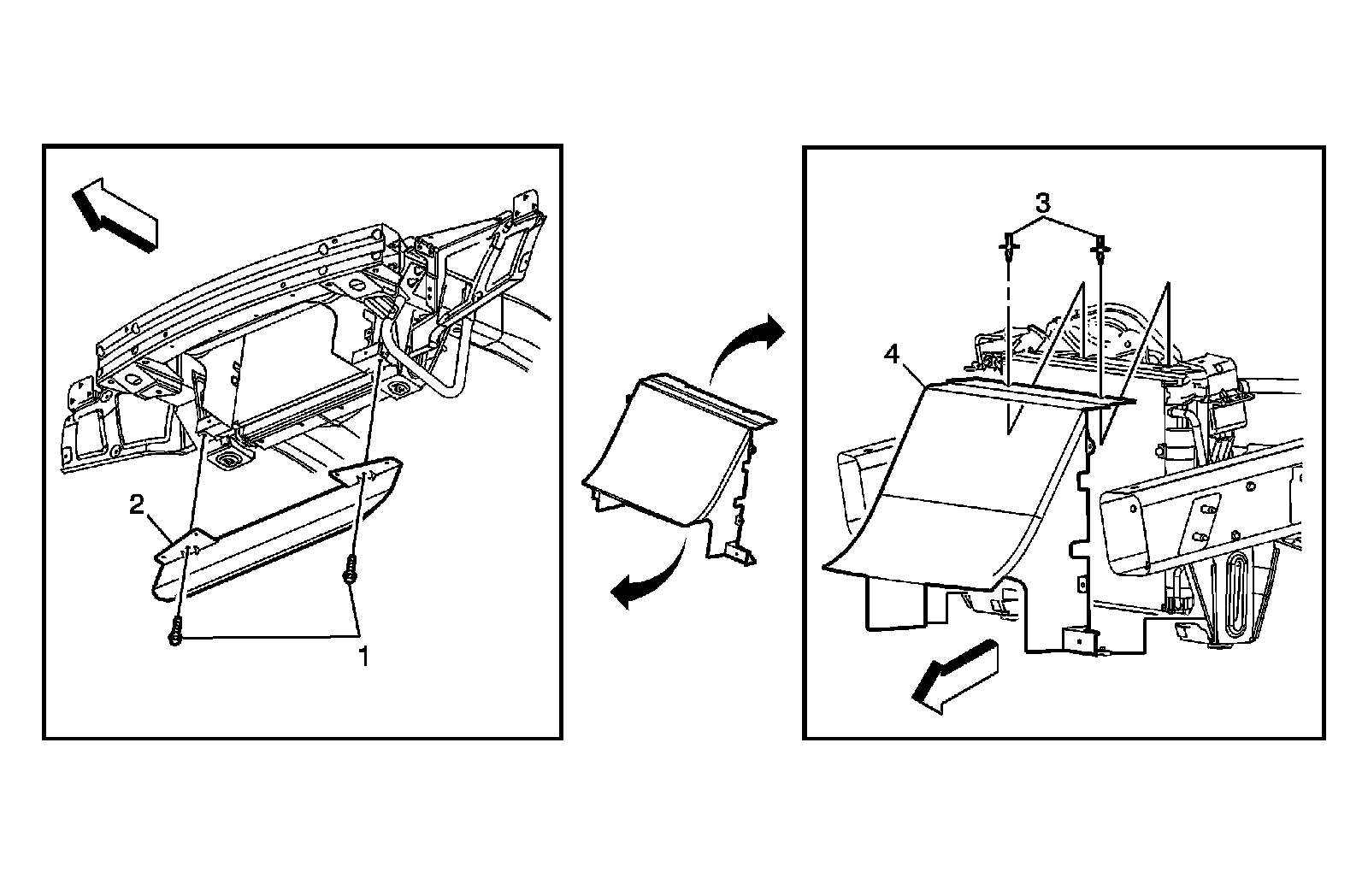 2
1
3
4