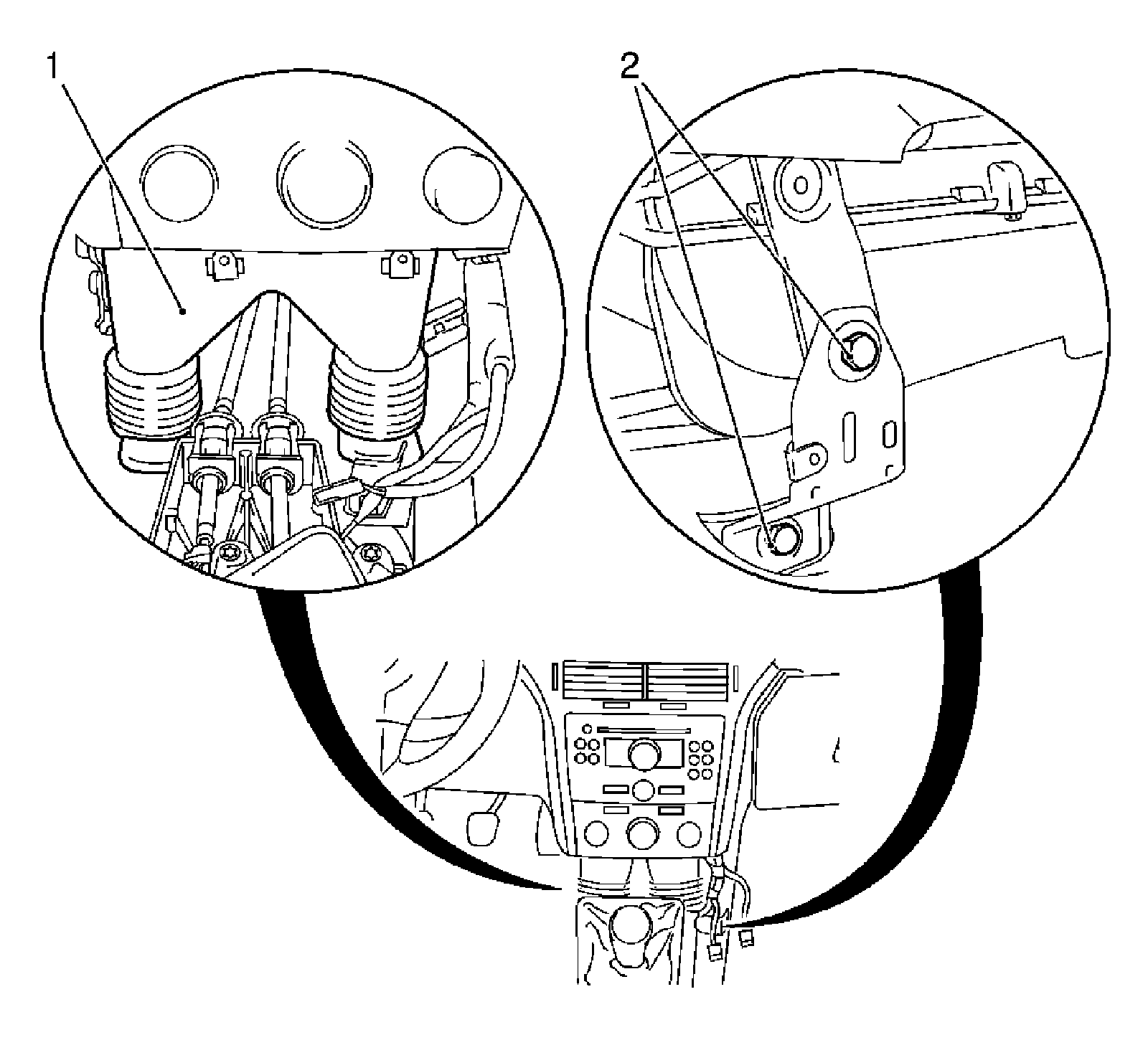 1

2