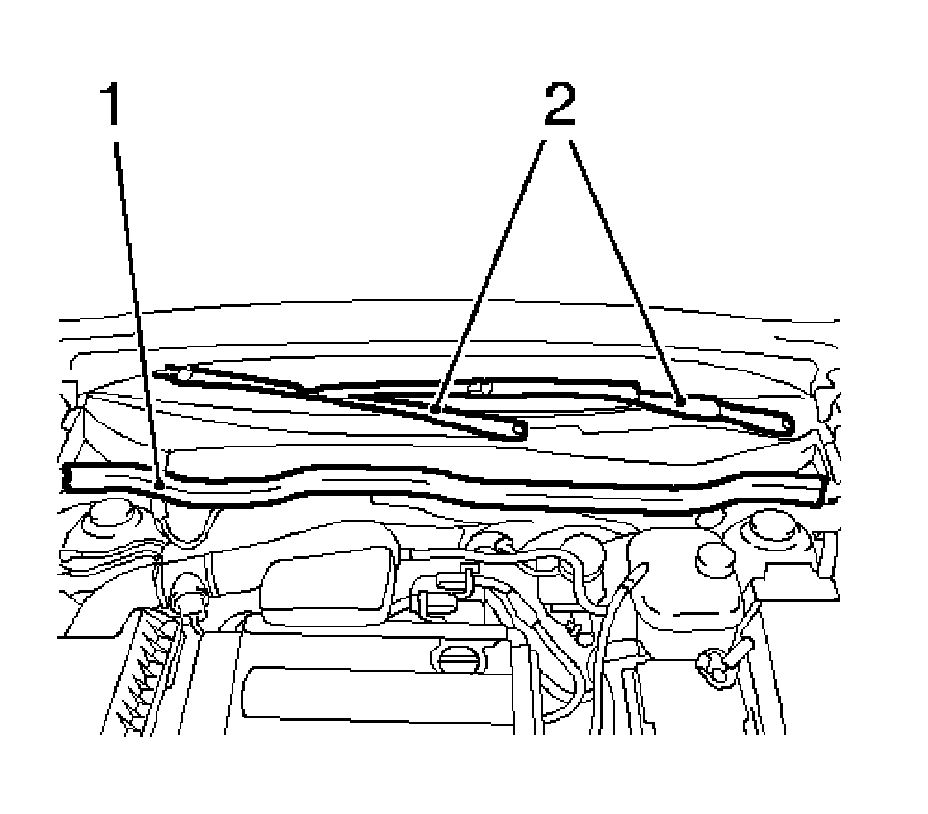 1
2