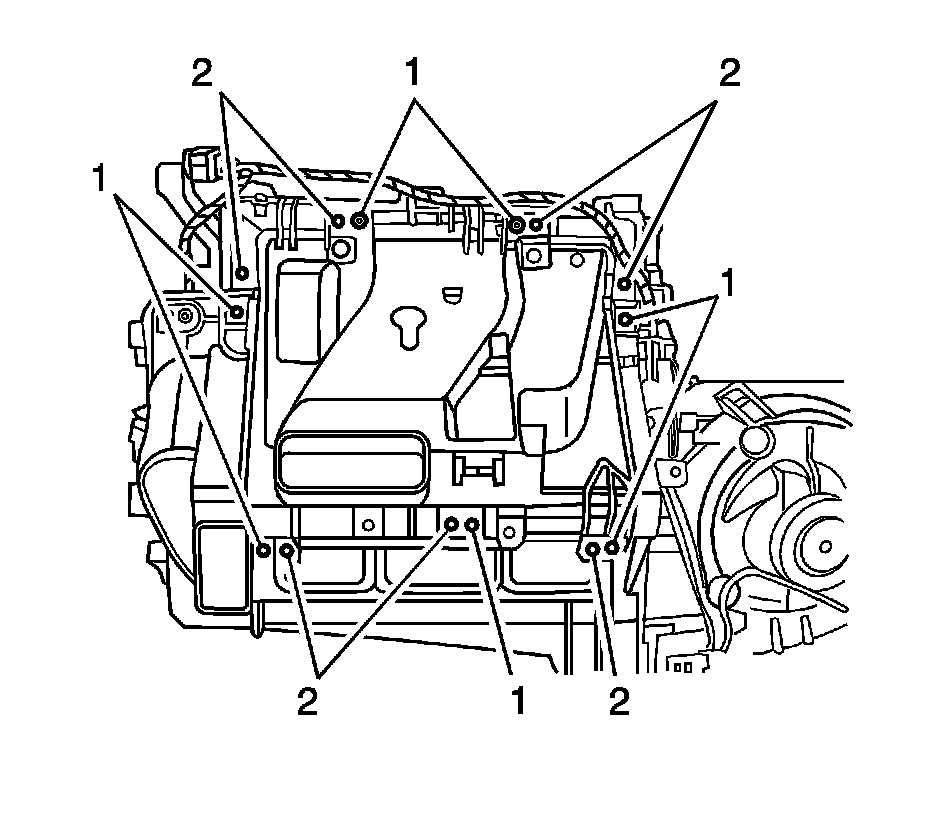 2
1
2
1
1
2
1
2