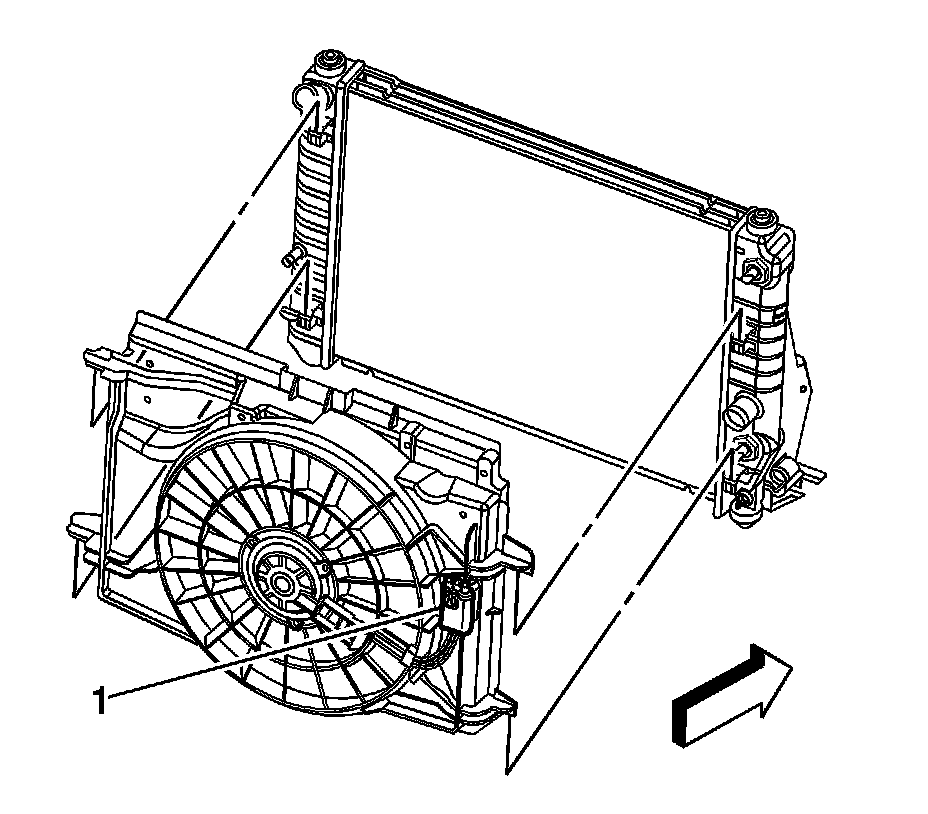 1