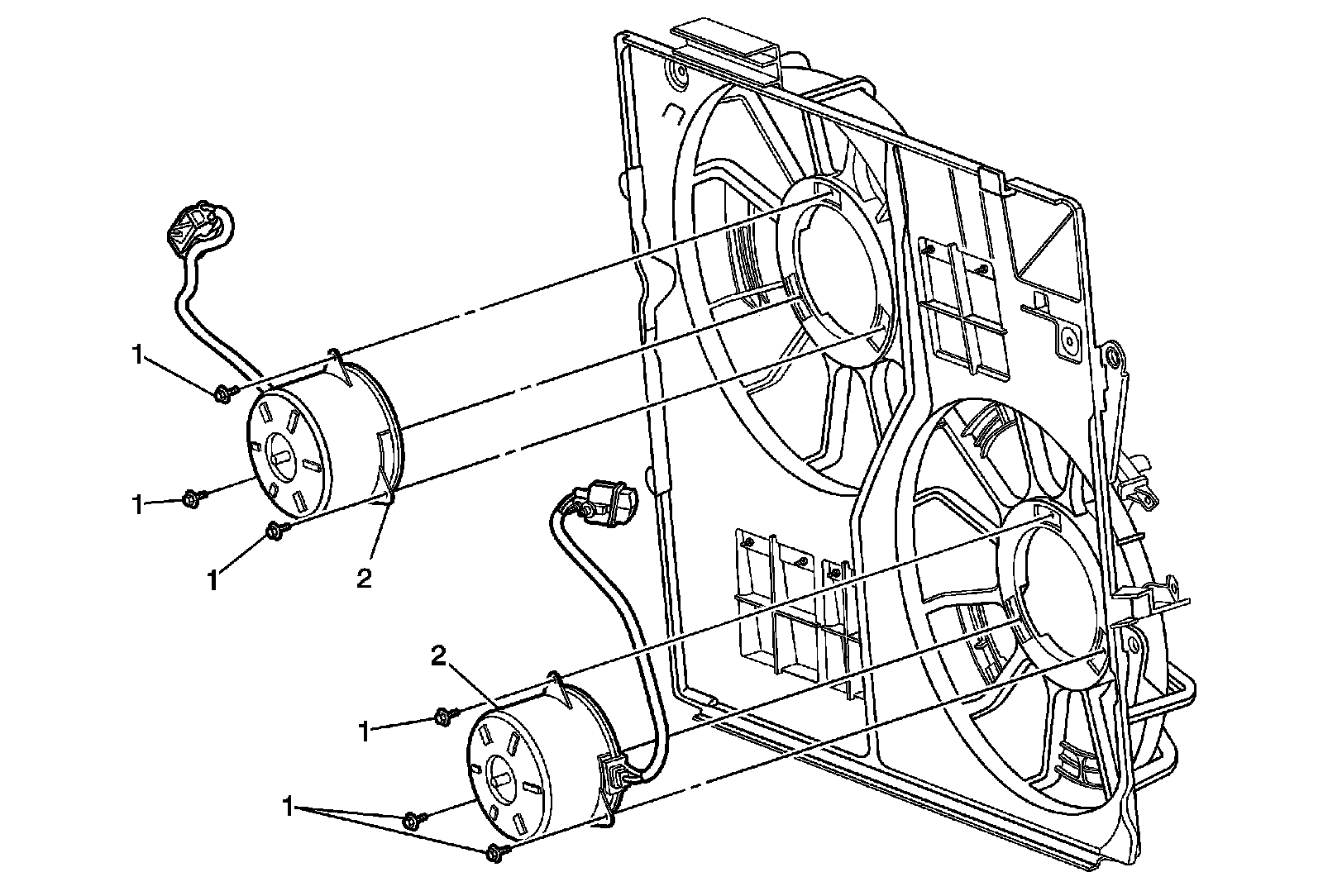 1
1
1
2
2
1
1