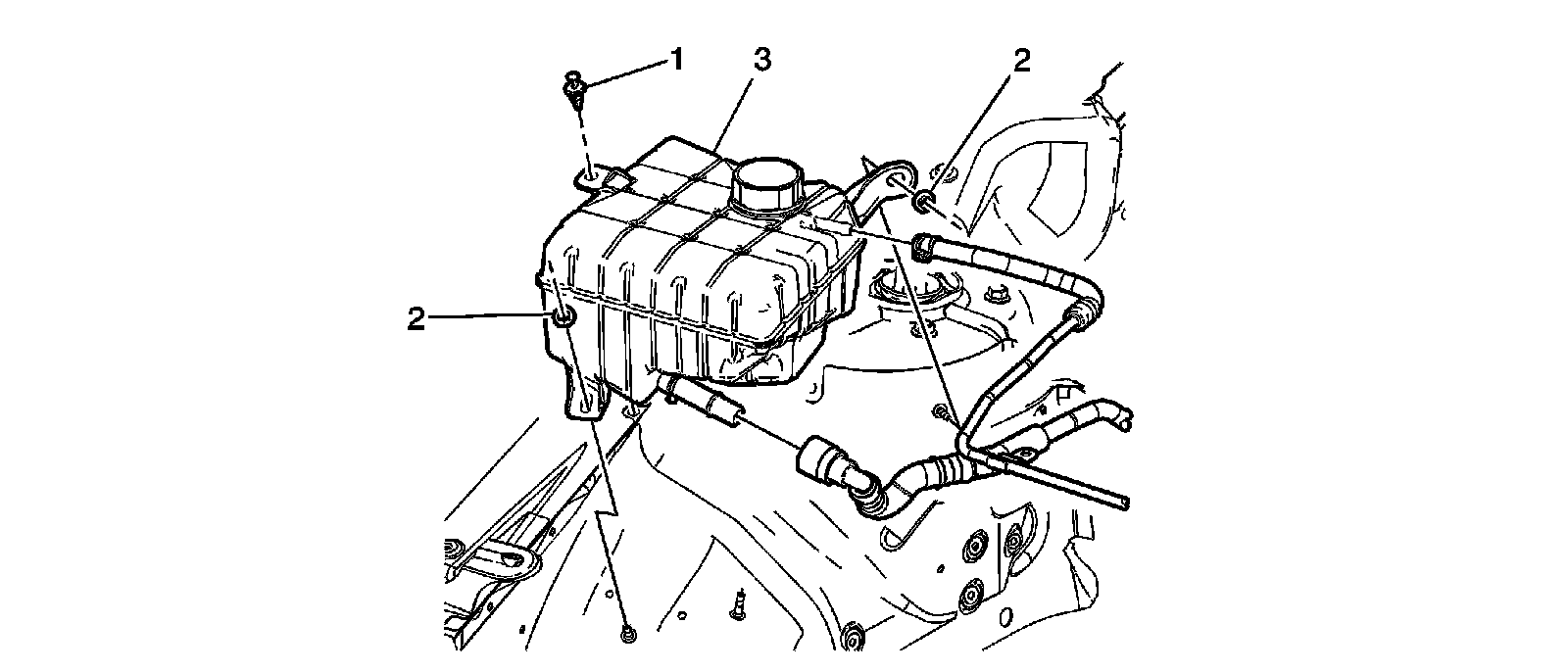 1
3
2
2