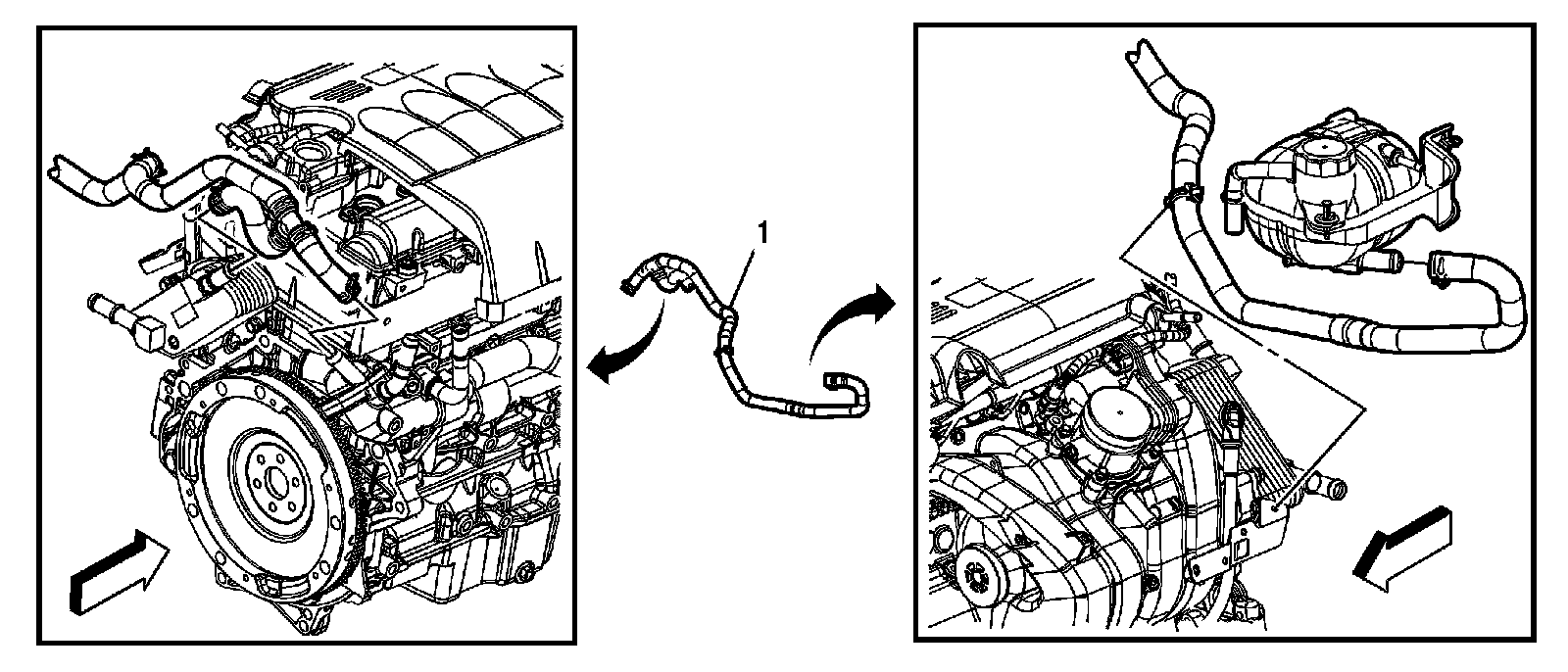 1