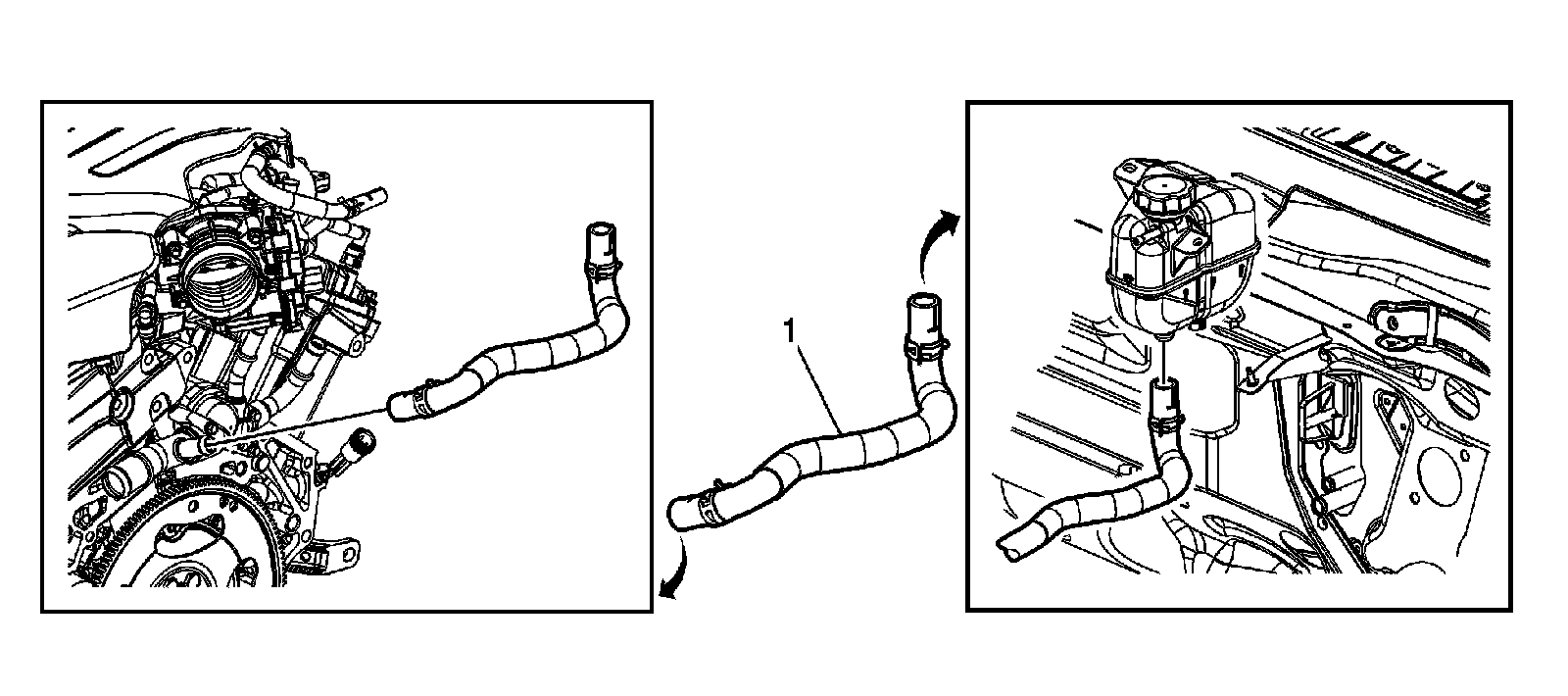 1