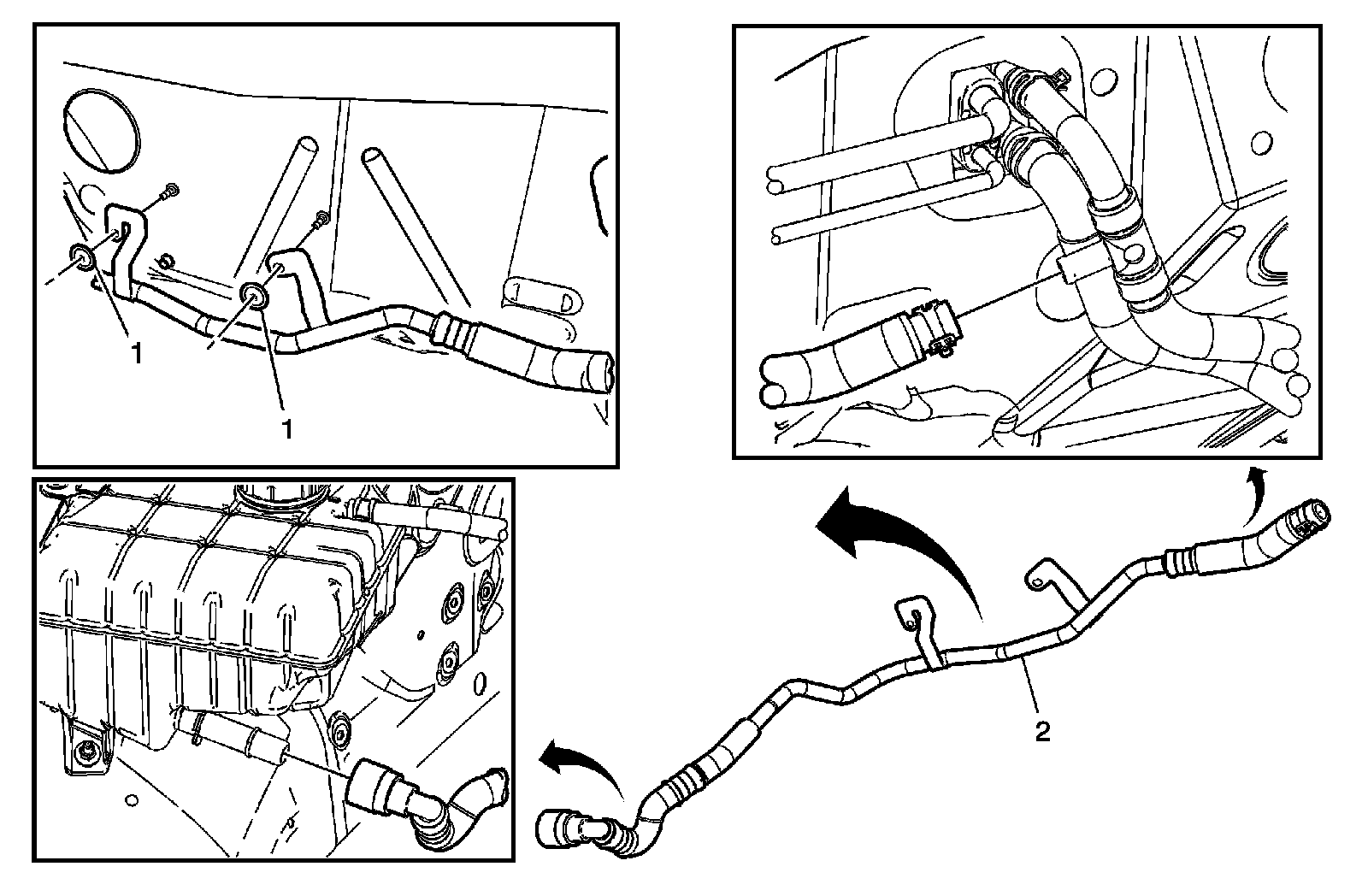 1
1
2