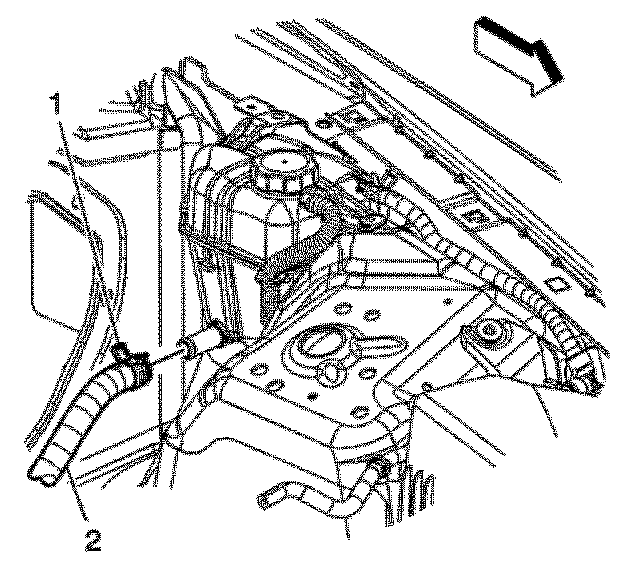 1

2