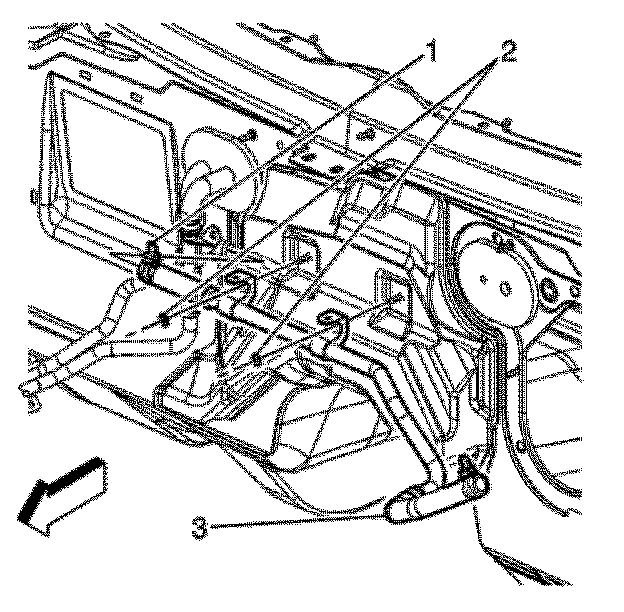 1
2
3