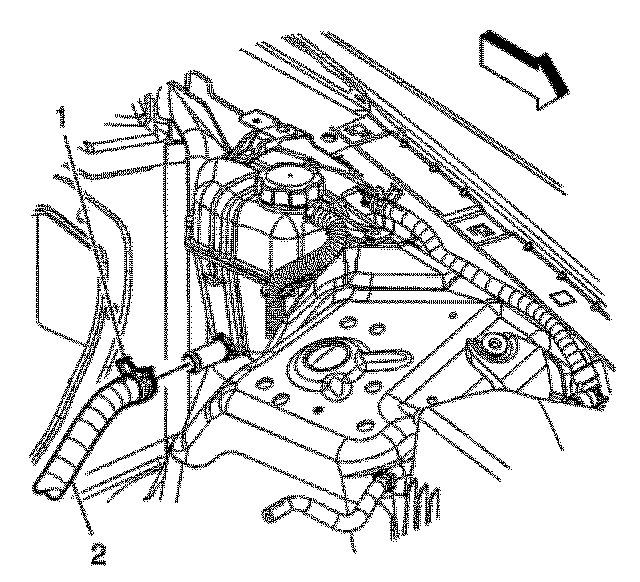 1

2