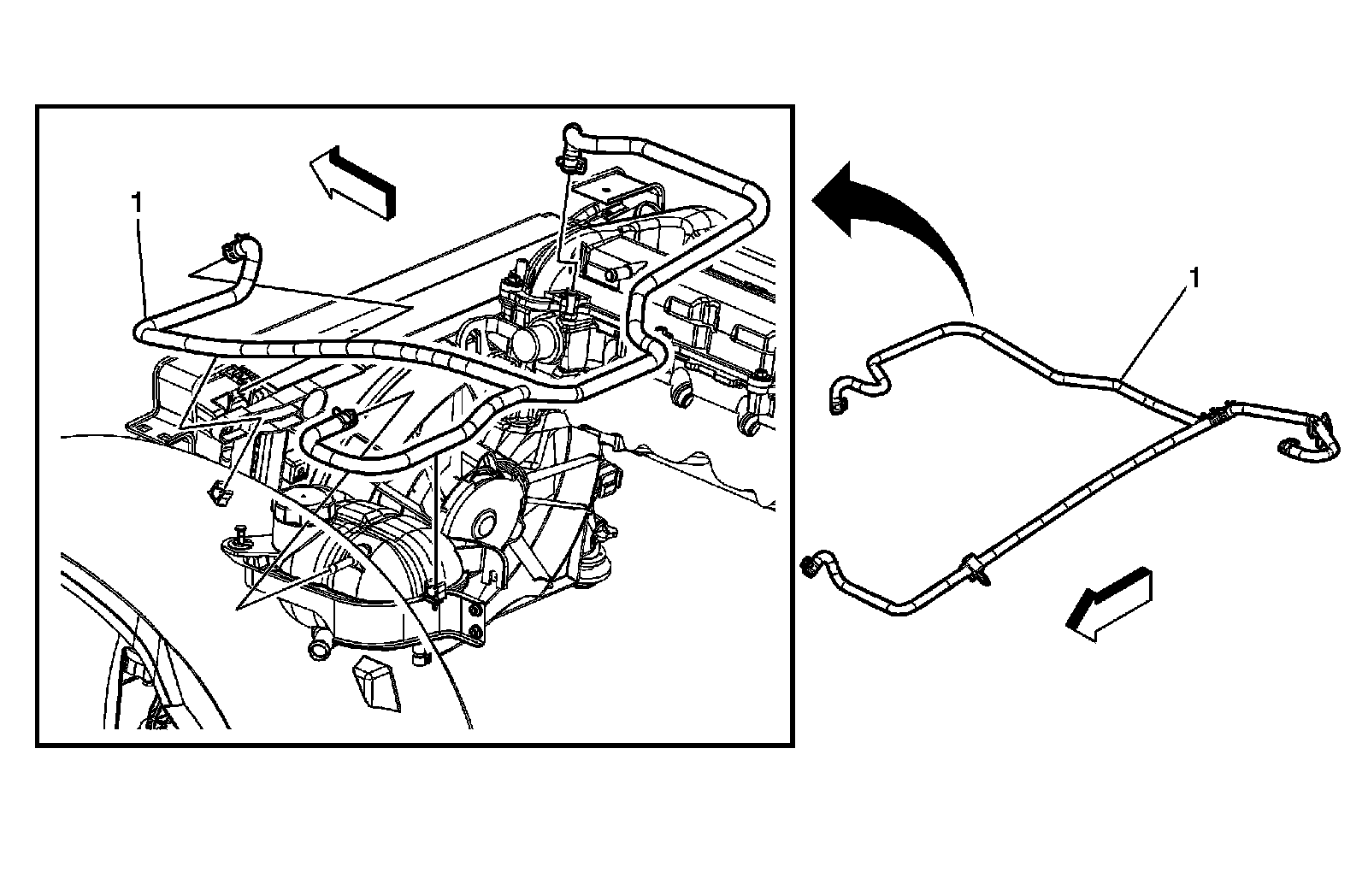 1

1