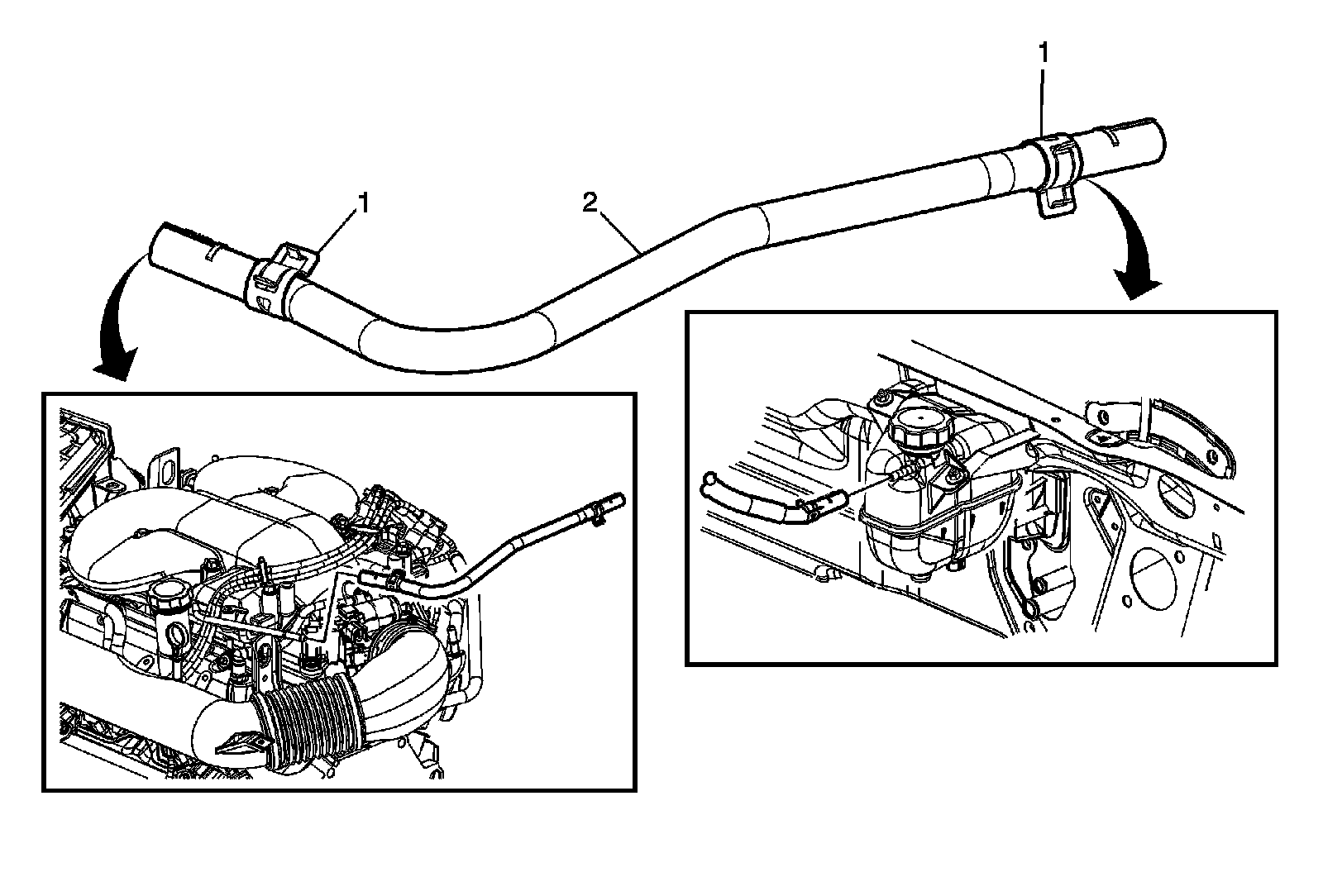 1
1
2