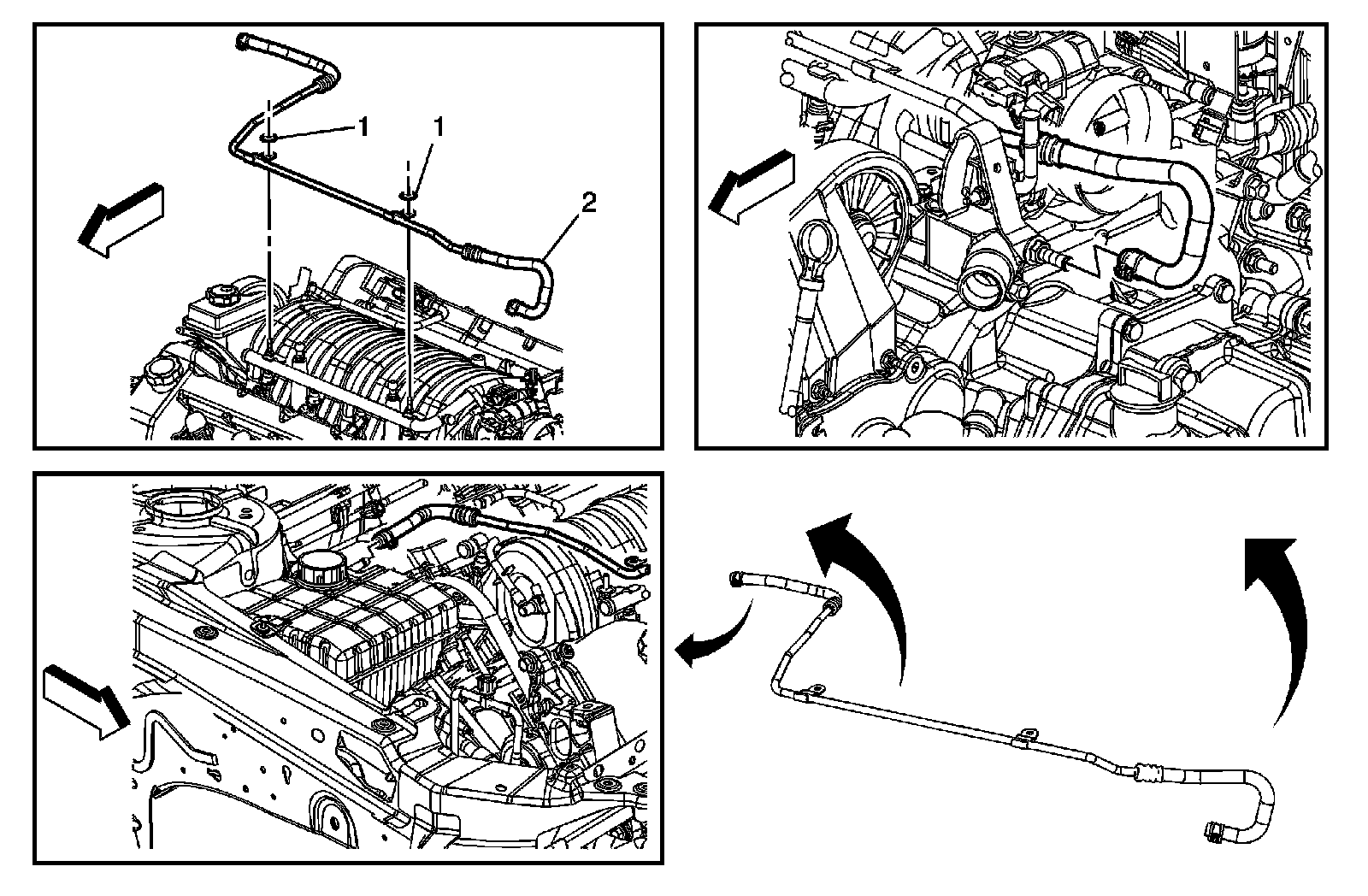 1
1
2