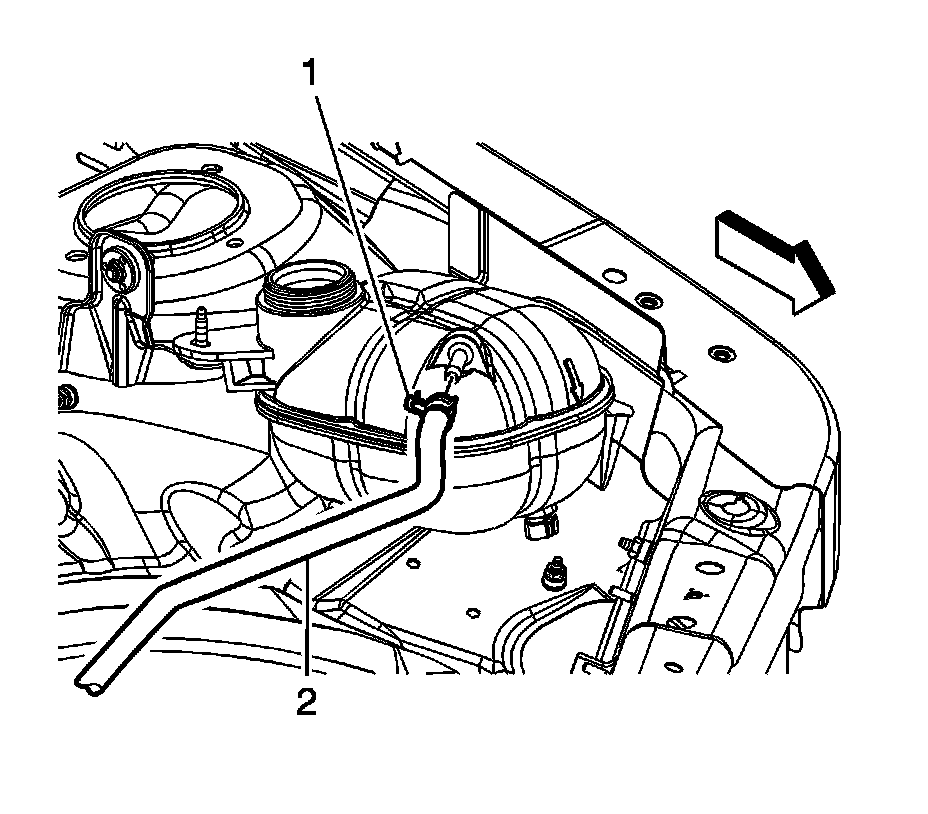 1

2