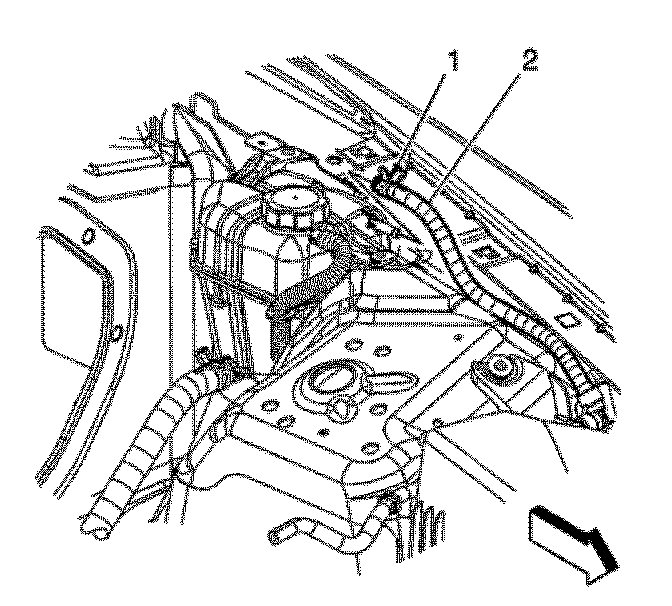 1
2