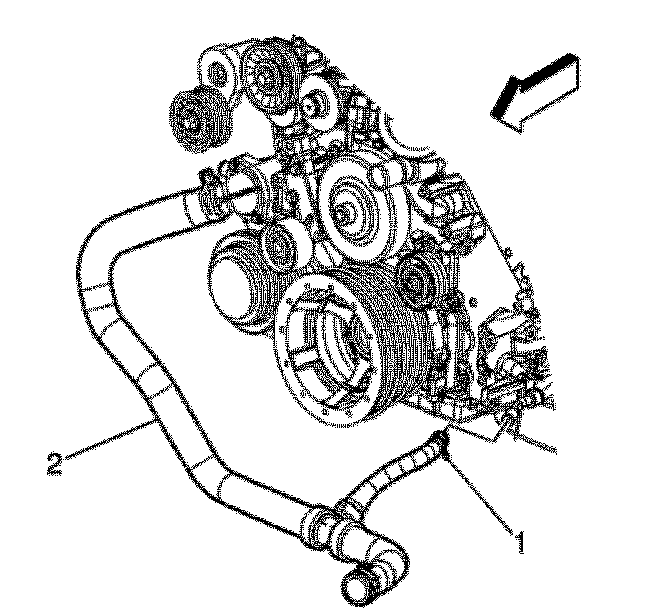 2
1