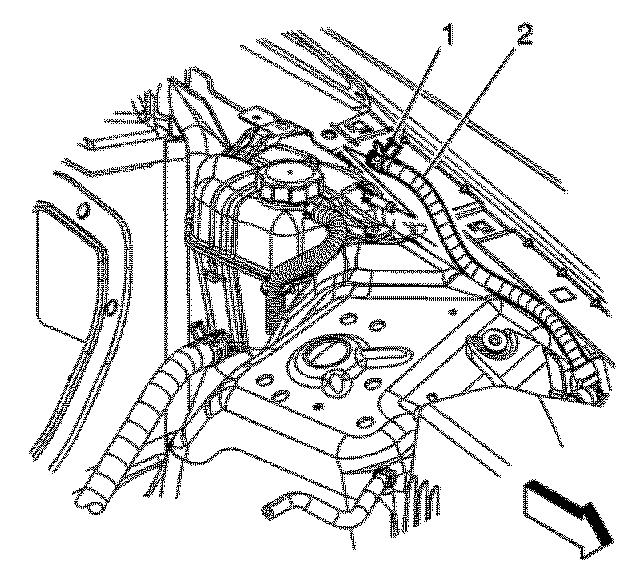 1
2