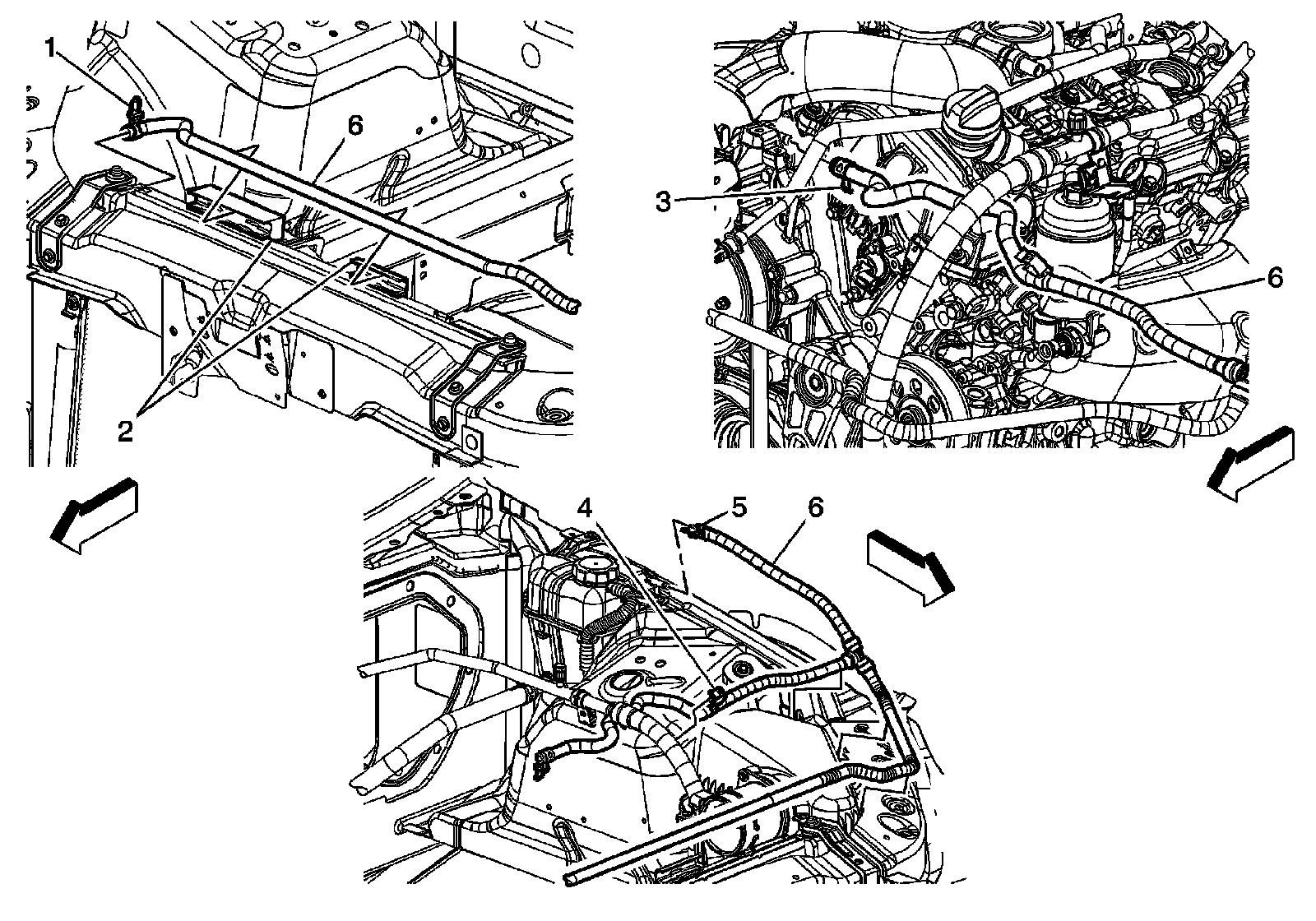 1
6
2
3
6
4
5
6