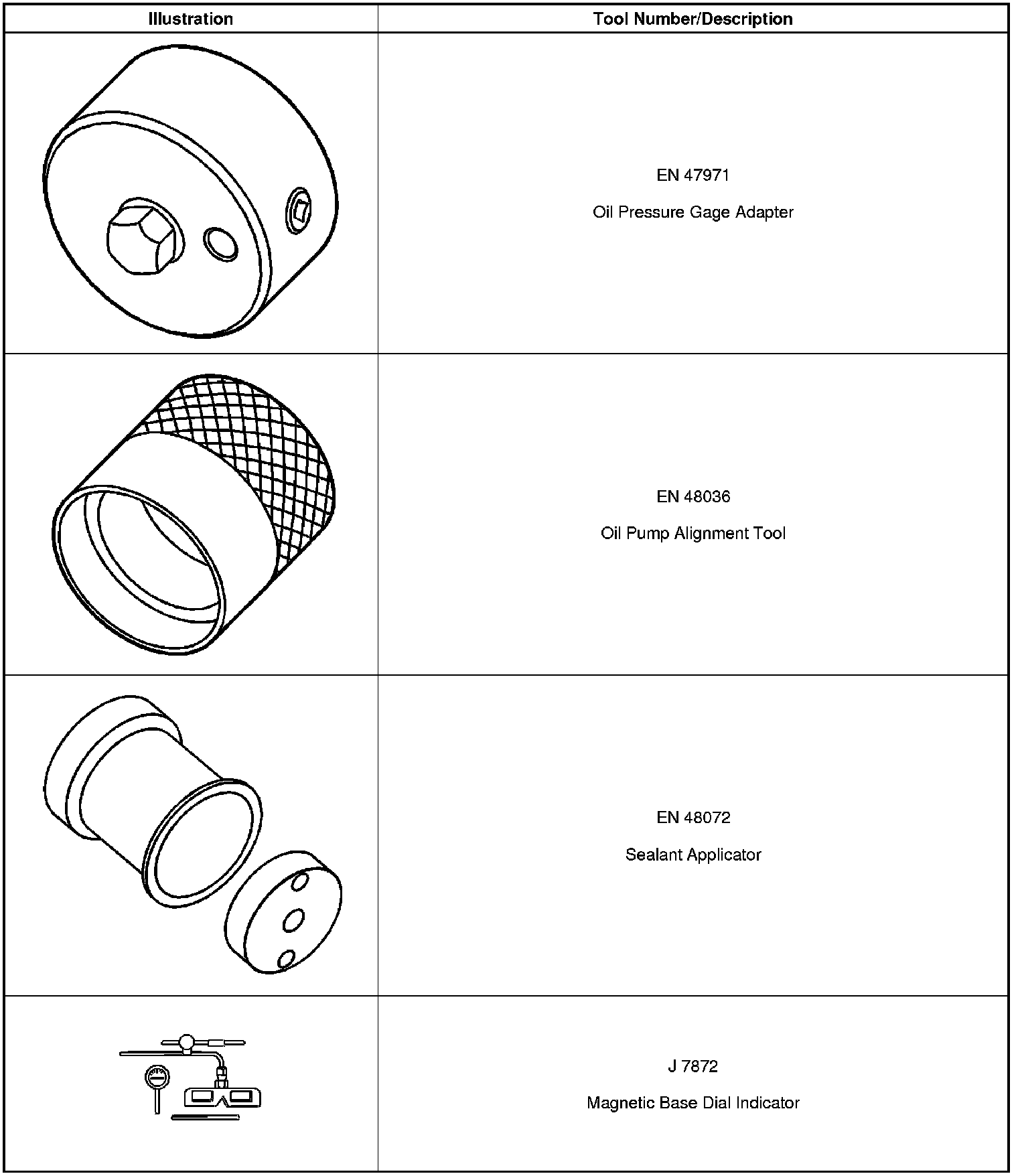 | Illustration | Tool Number/Description |
|---|---|
| | EN 47971<br>Oil Pressure Gage Adapter |
| | EN 48036<br>Oil Pump Alignment Tool |
| | EN 48072<br>Sealant Applicator |
| | J 7872<br>Magnetic Base Dial Indicator |