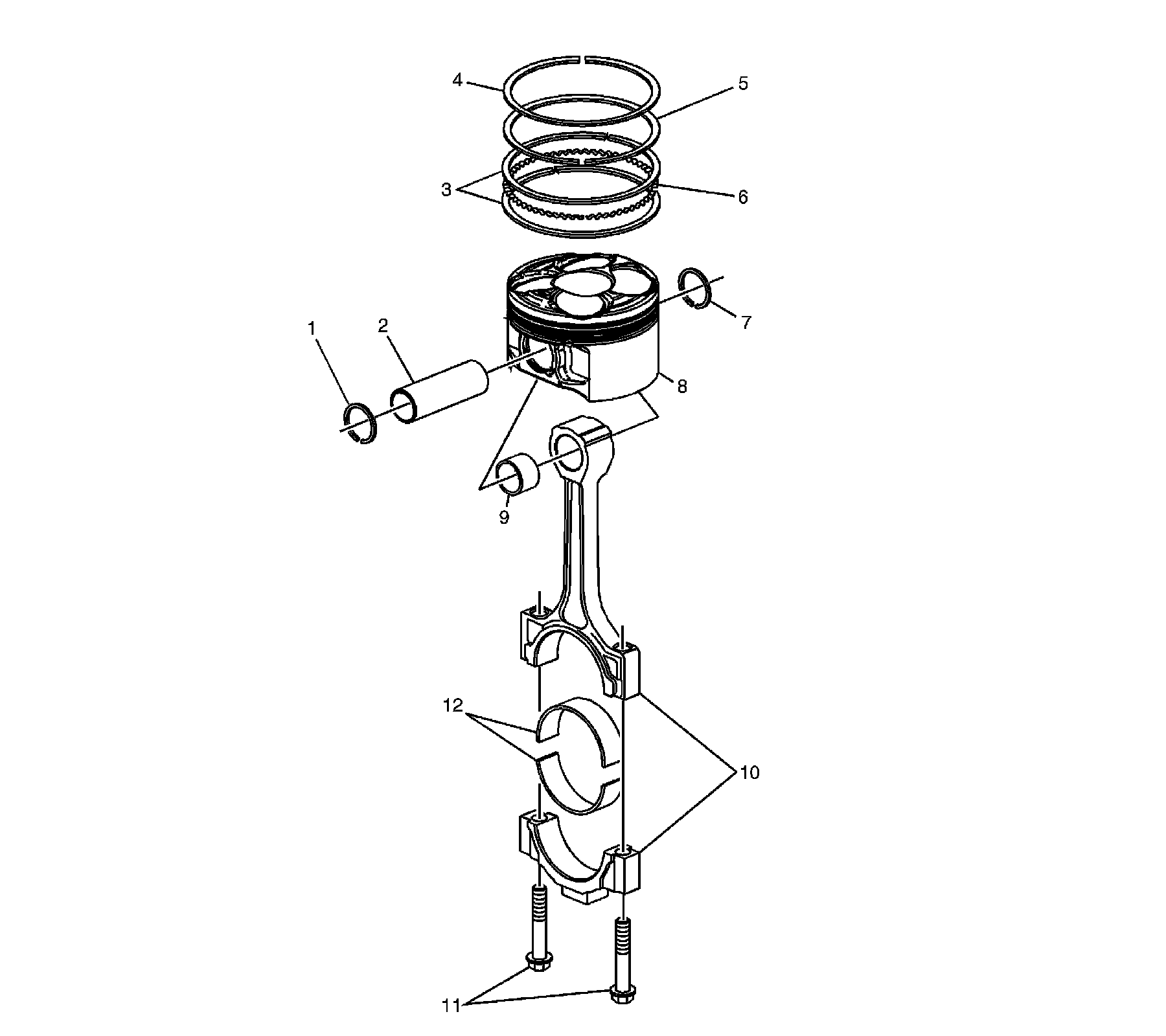 4
5
3
6
7
1
2
8
9
12
10
11