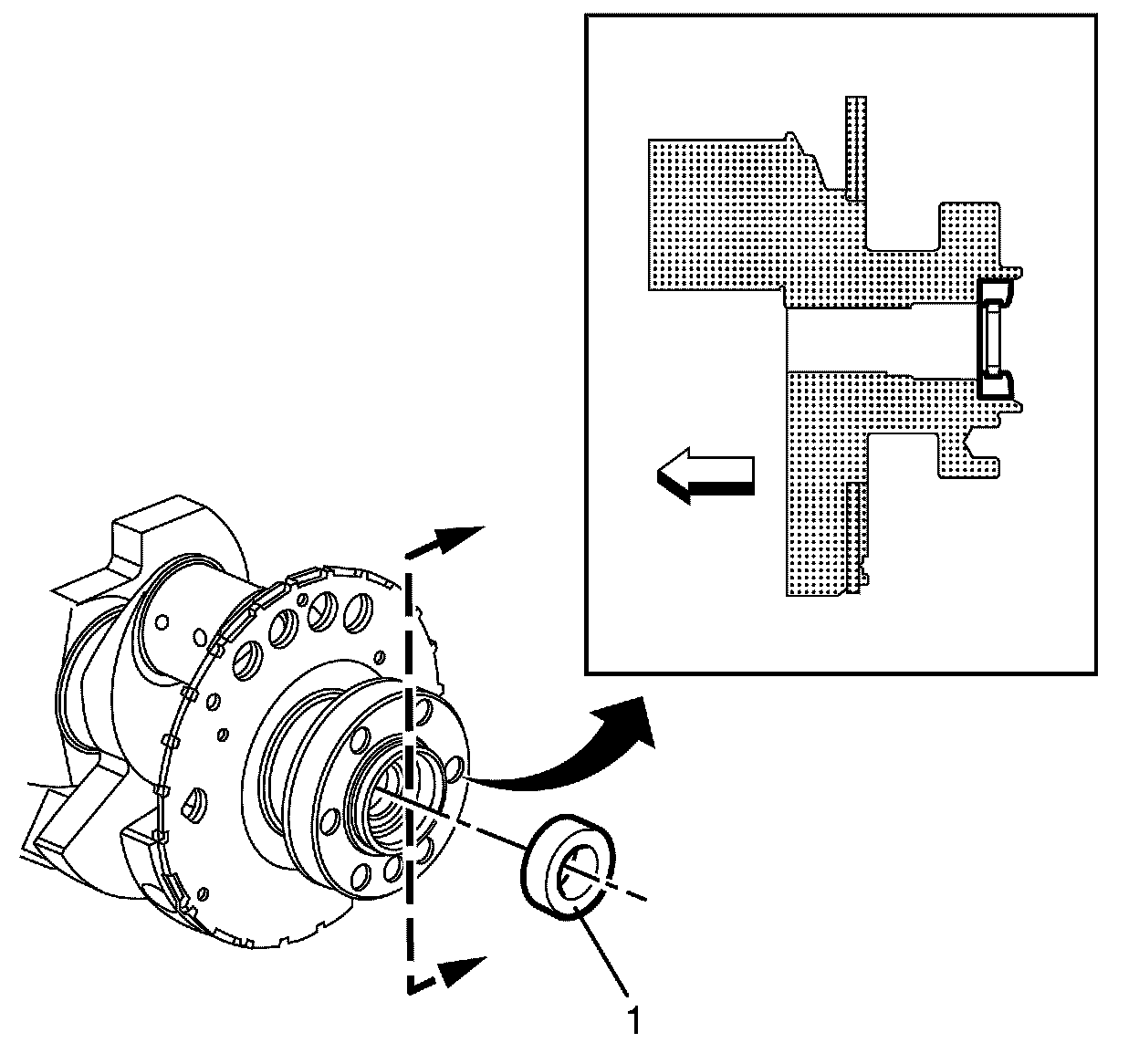 1