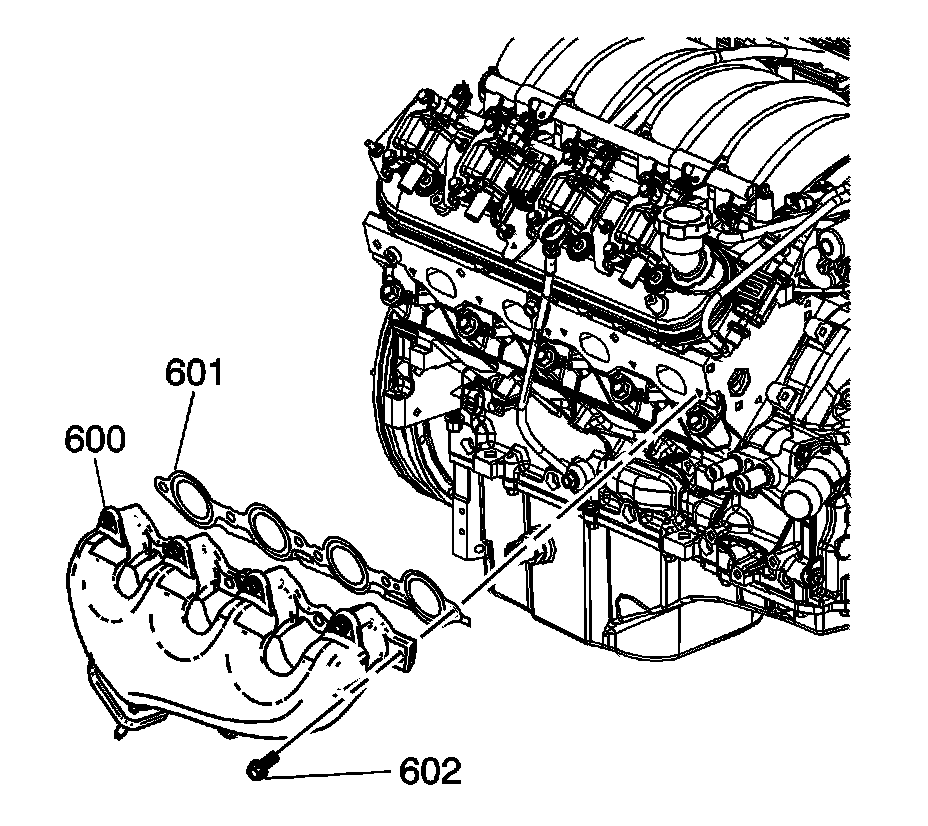 601
600
602