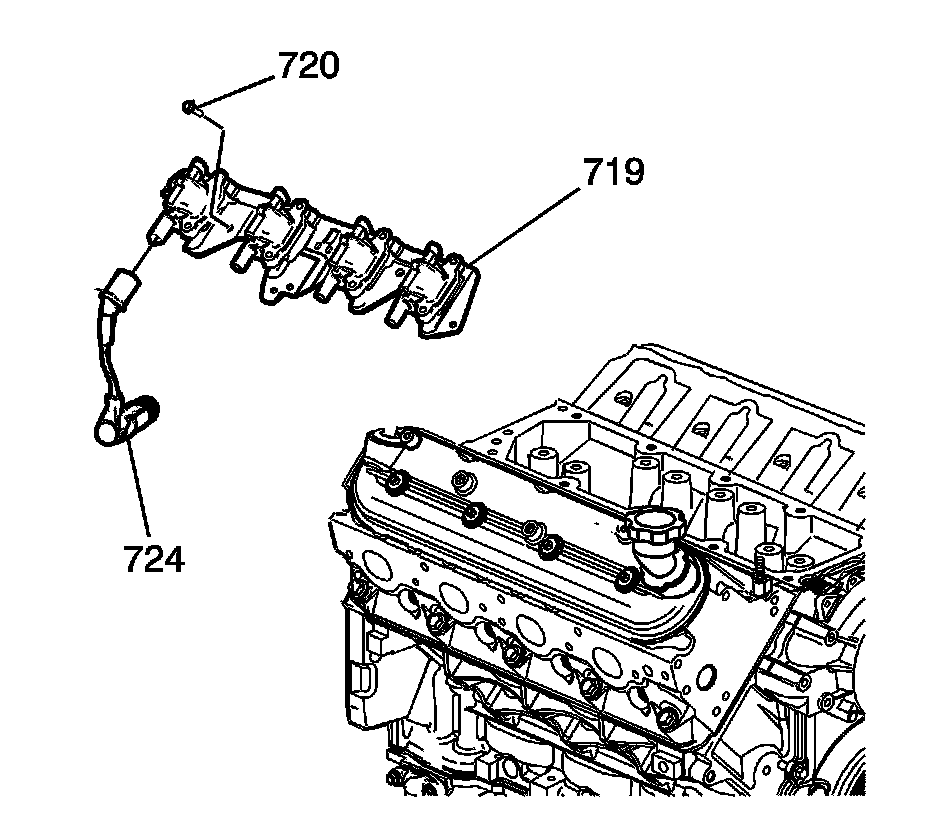 720

719

724