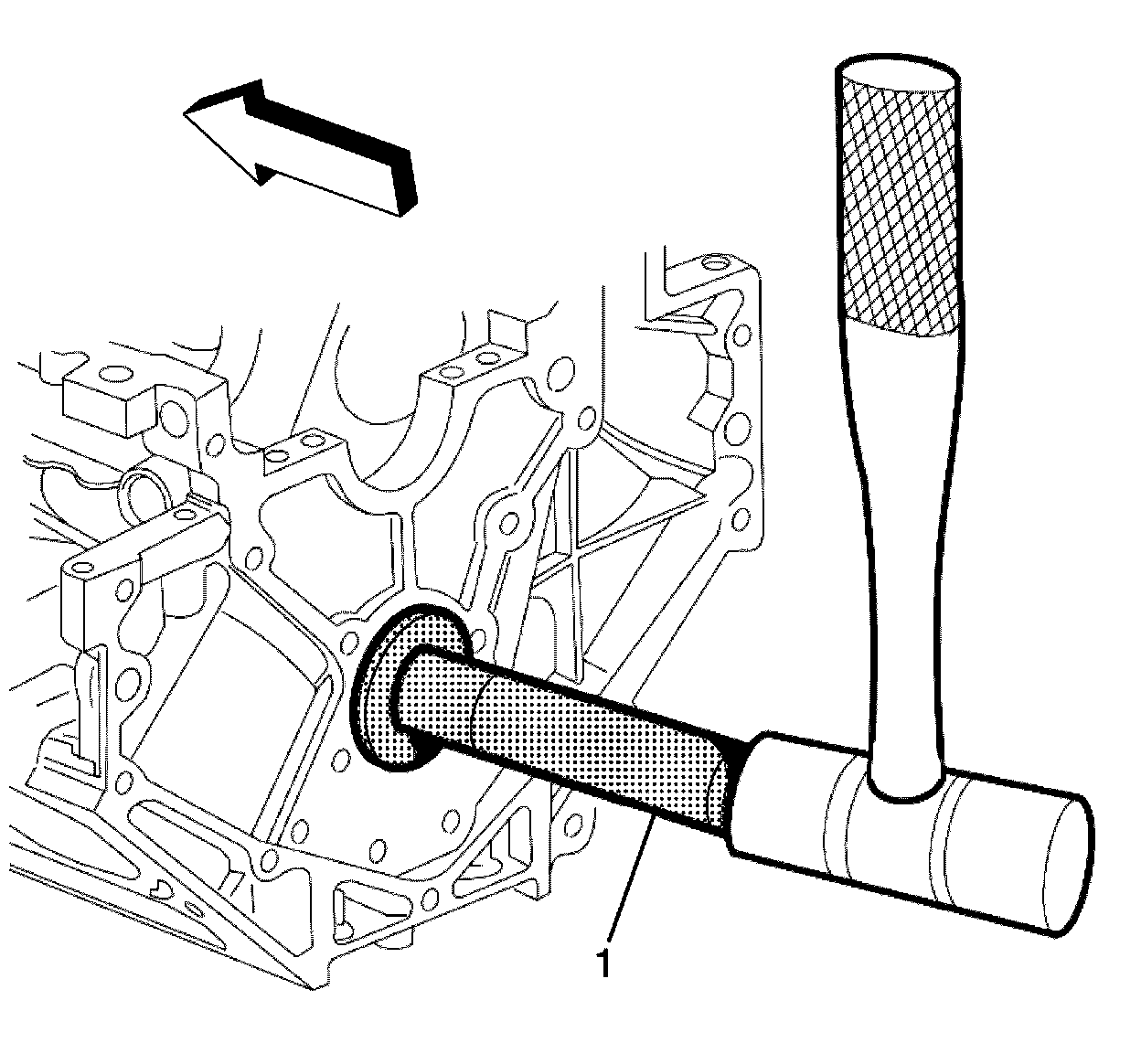 1