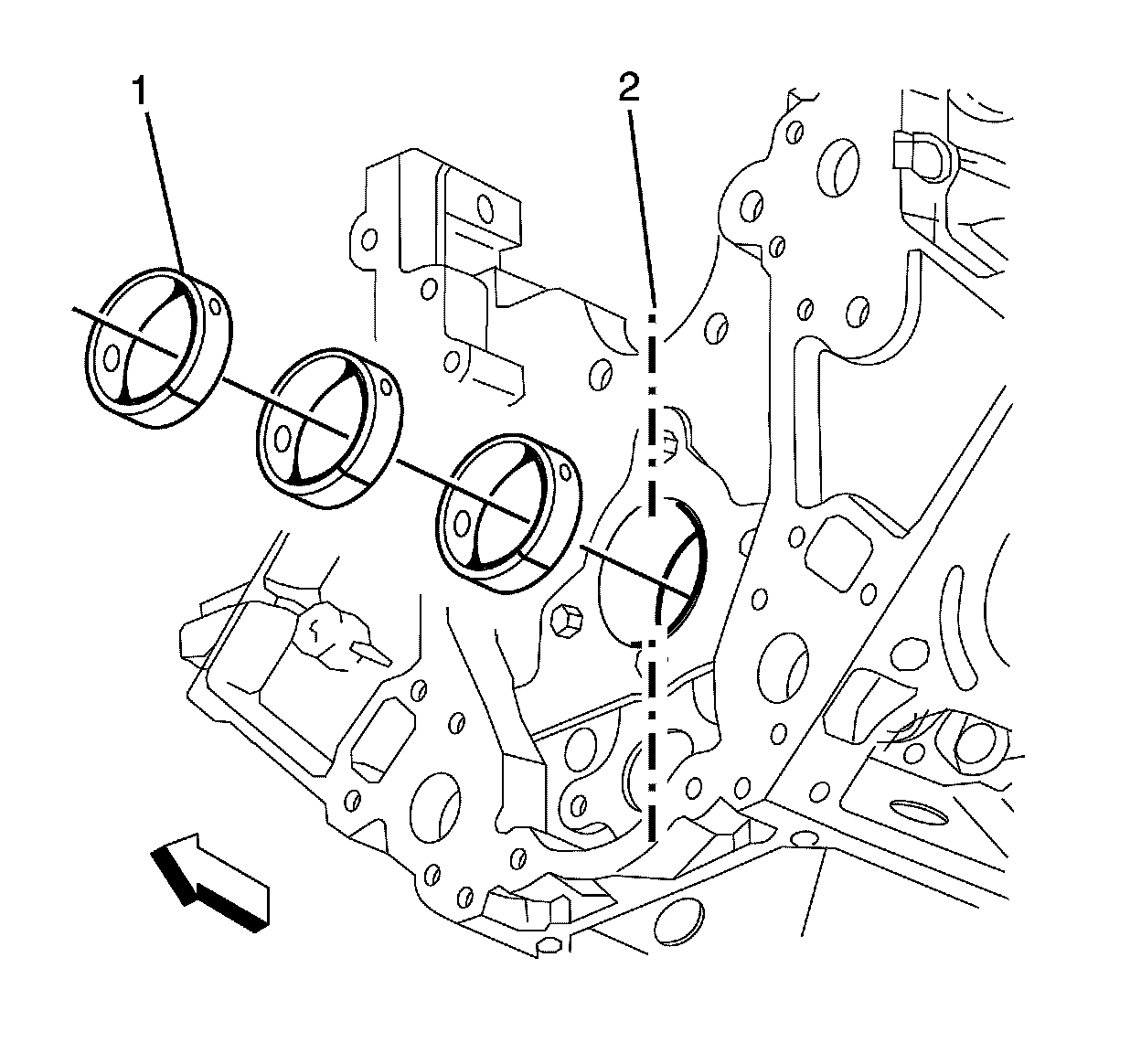 1
2