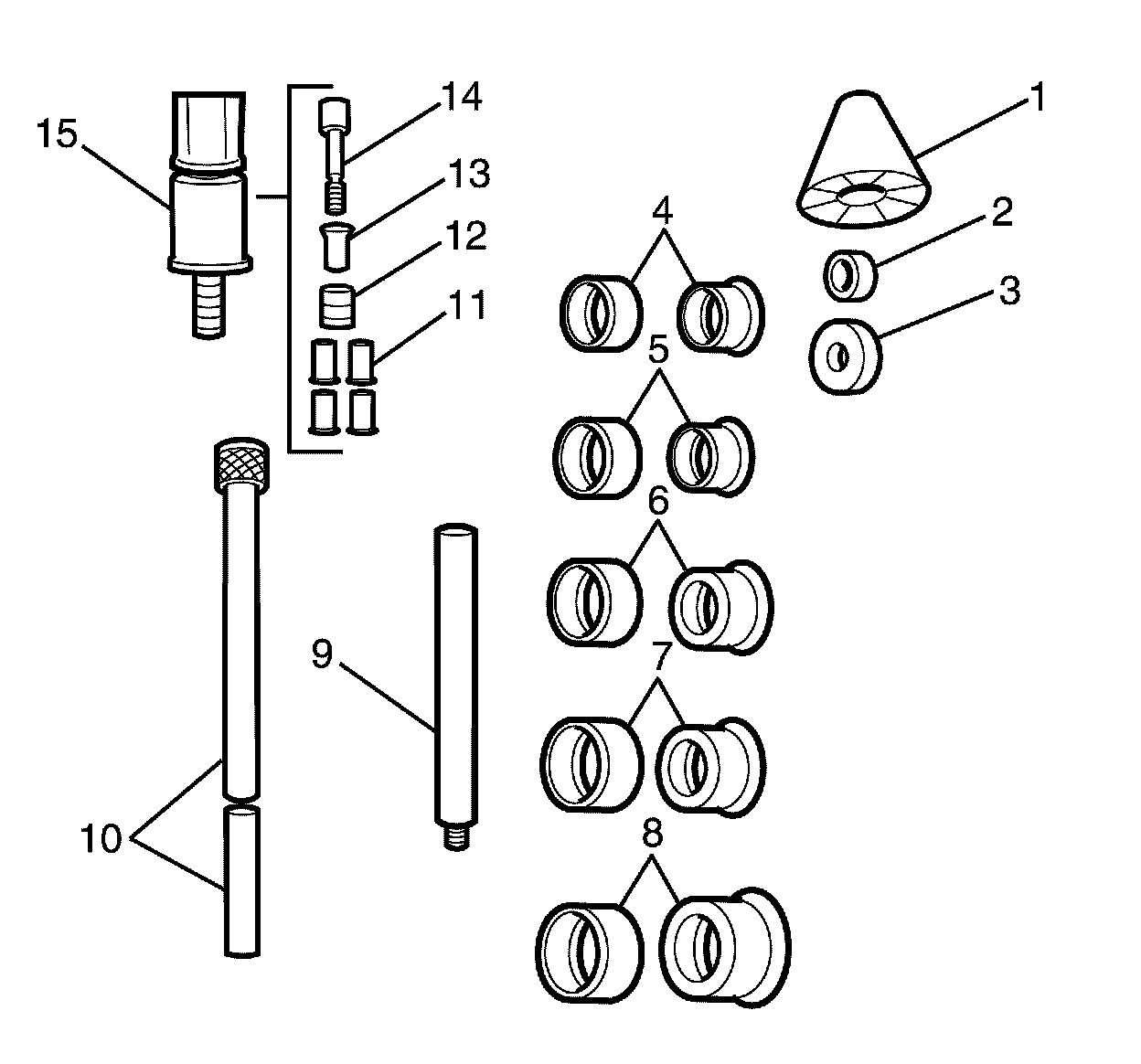 15
14
13
12
11
1
2
3
4
5
6
7
8
9
10