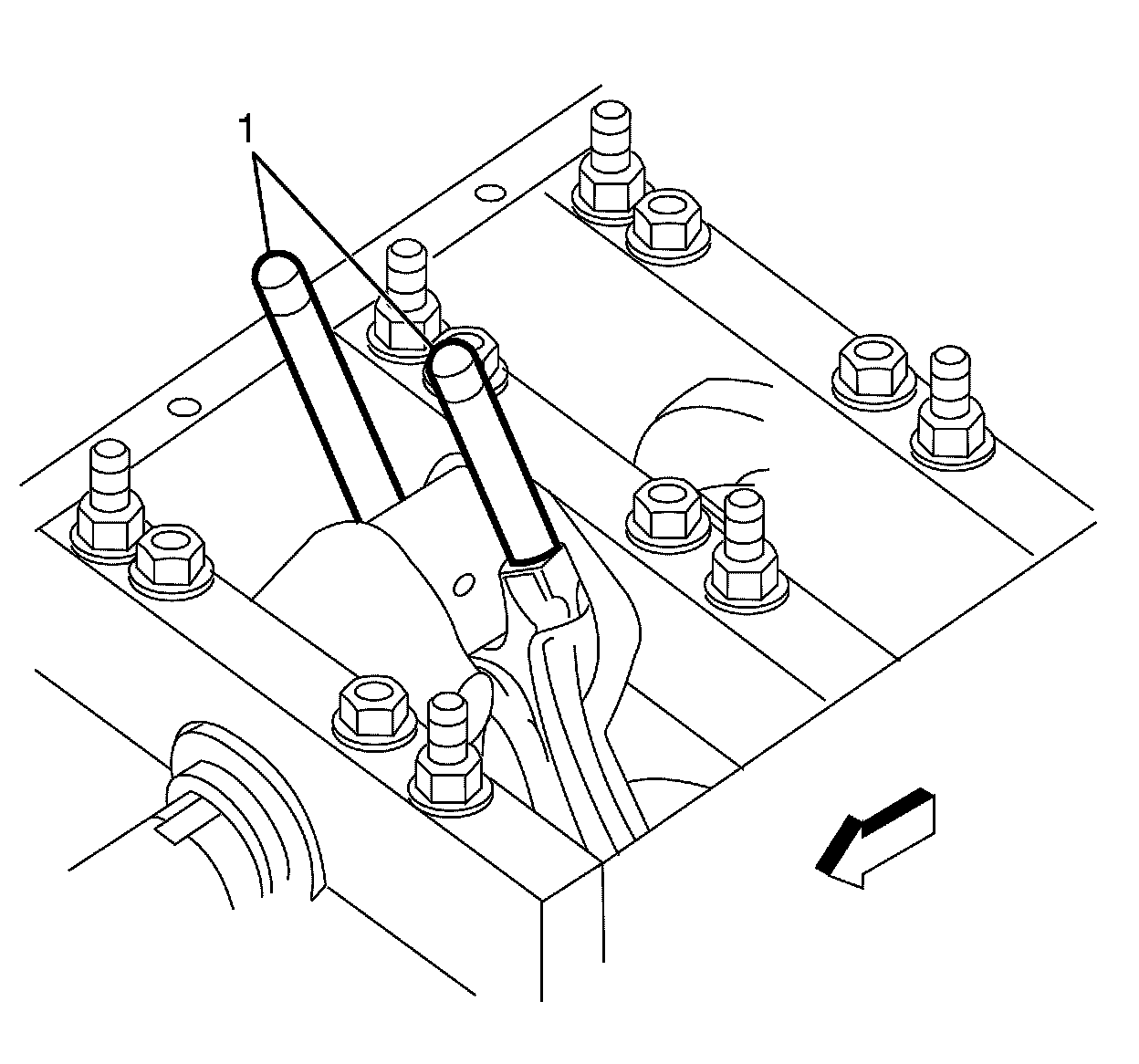 1