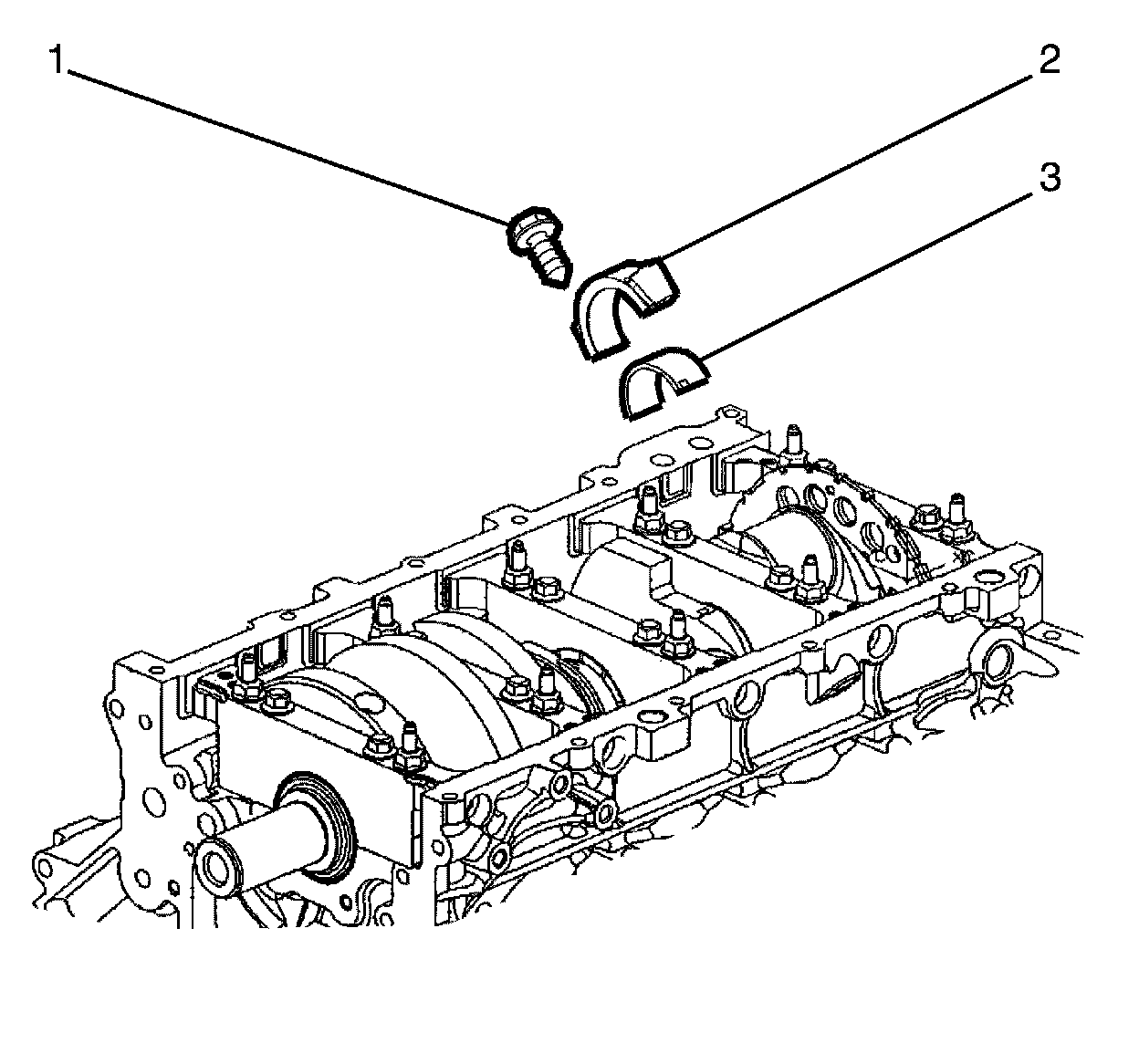 1
2
3